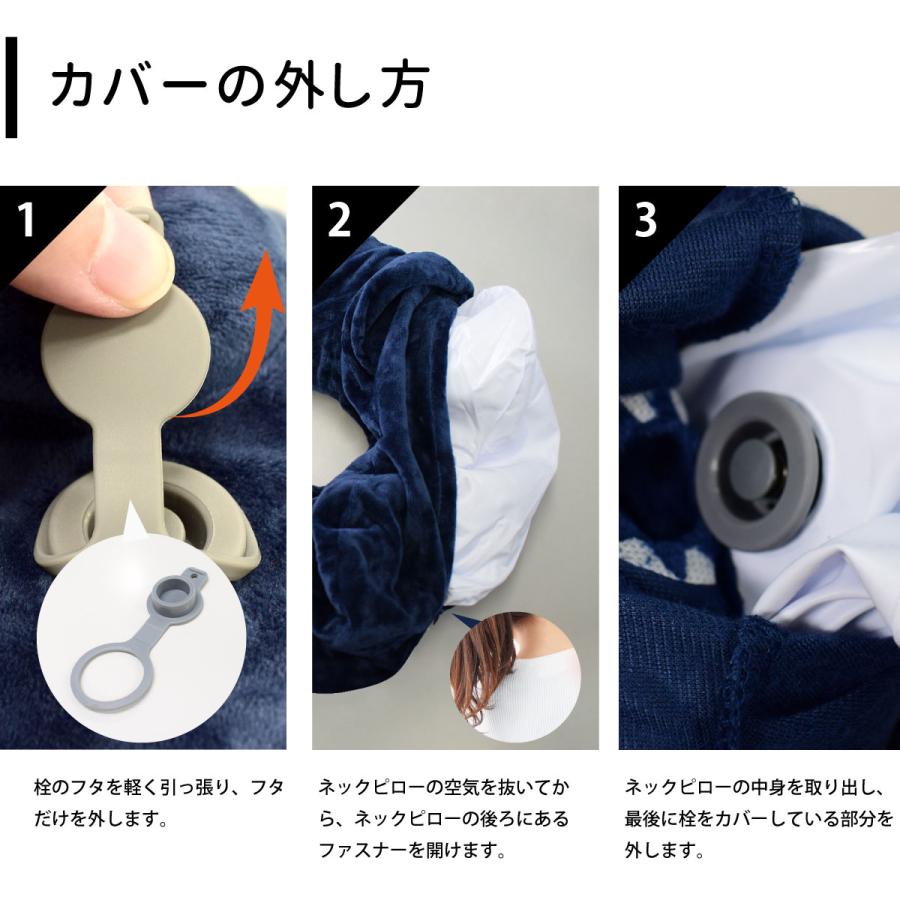 カバーの外し方

1

栓のフタを軽く引っ張り、フタだけを外します。

2

ネックピローの空気を抜いてから、ネックピローの後ろにあるファスナーを開けます。

3

ネックピローの中身を取り出し、最後に栓をカバーしている部分を外します。