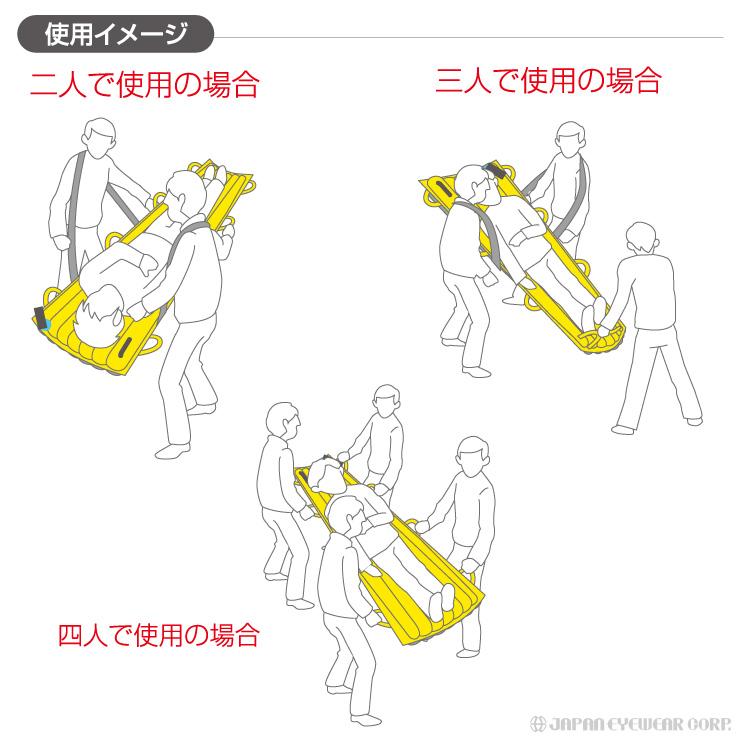 使用イメージ

二人で使用の場合

三人で使用の場合

四人で使用の場合

JAPAN EYEWEAR CORP.