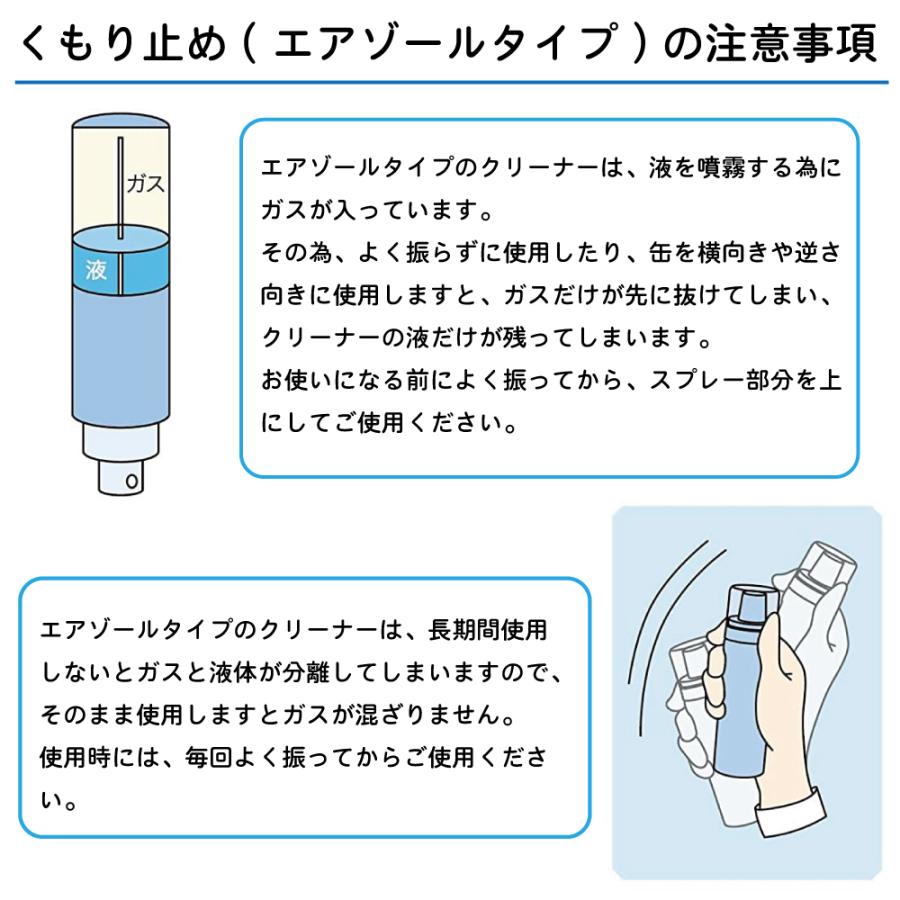 くもり止め（エアゾールタイプ）の注意事項

ガス

液

エアゾールタイプのクリーナーは、液を噴霧する為にガスが入っています。
その為、よく振らずに使用したり、缶を横向きや逆さ向きに使用しますと、ガスだけが先に抜けてしまい、クリーナーの液だけが残ってしまいます。
お使いになる前によく振ってから、スプレー部分を上にしてご使用ください。

エアゾールタイプのクリーナーは、長期間使用しないとガスと液体が分離してしまいますので、そのまま使用しますとガスが混ざりません。
使用時には、毎回よく振ってからご使用ください。