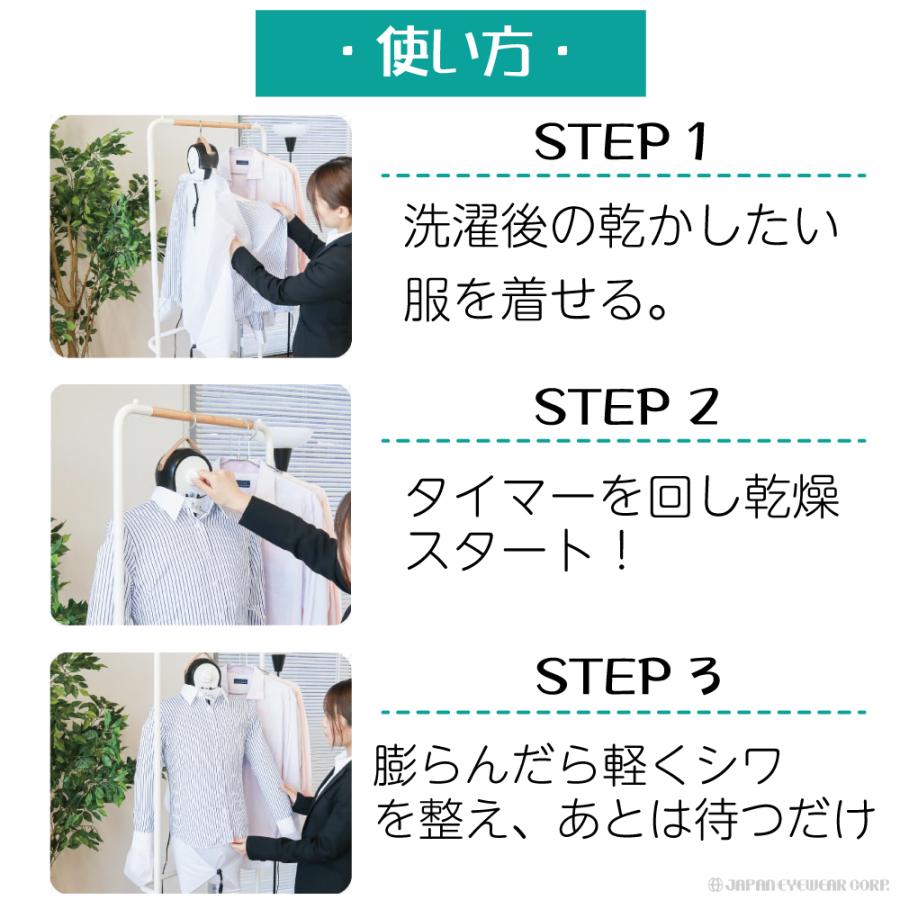 ・使い方・

STEP 1

洗濯後の乾かしたい服を着せる。

STEP 2

タイマーを回し乾燥スタート！

STEP 3

膨らんだら軽くシワを整え、あとは待つだけ

JAPAN EYEWEAR CORP.