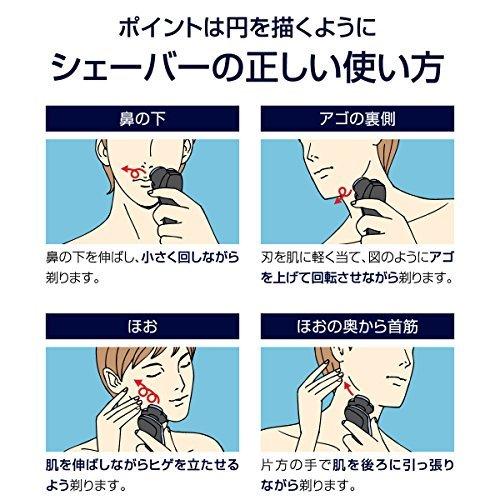 ポイントは円を描くように
シェーバーの正しい使い方

鼻の下

鼻の下を伸ばし、小さく回しながら剃ります。

アゴの裏側

刃を肌に軽く当て、図のようにアゴを上げて回転させながら剃ります。

ほお

肌を伸ばしながらヒゲを立たせるよう剃ります。

ほおの奥から首筋

片方の手で肌を後ろに引っ張りながら剃ります。