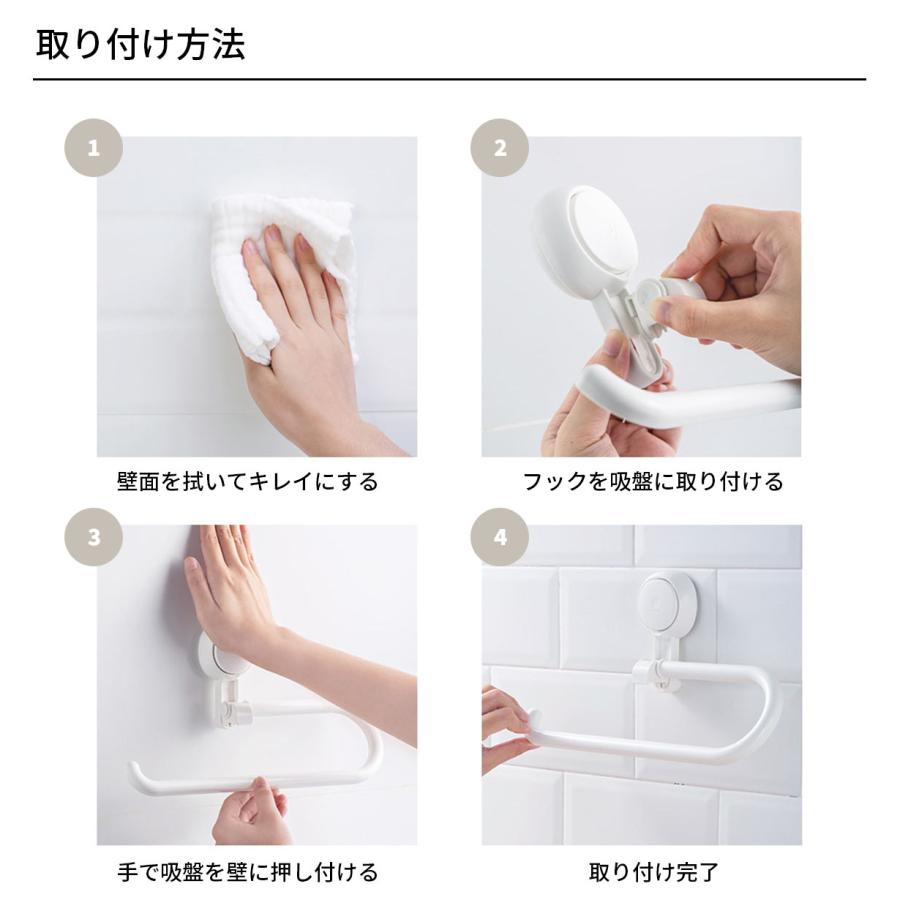 取り付け方法

1

壁面を拭いてキレイにする

2

フックを吸盤に取り付ける

3

手で吸盤を壁に押し付ける

4

取り付け完了