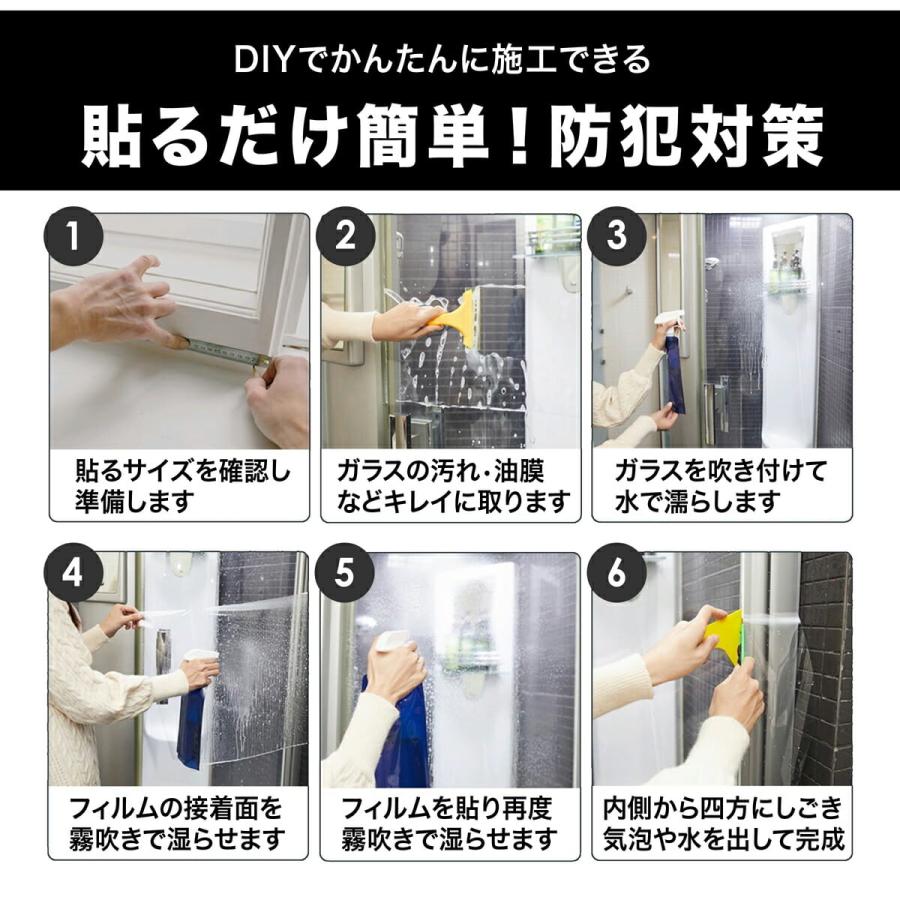 DIYでかんたんに施工できる

貼るだけ簡単！防犯対策

1
貼るサイズを確認し準備します

2
ガラスの汚れ・油膜などキレイに取ります

3
ガラスを吹き付けて水で濡らします

4
フィルムの接着面を霧吹きで湿らせます

5
フィルムを貼り再度霧吹きで湿らせます

6
内側から四方にしごき気泡や水を出して完成