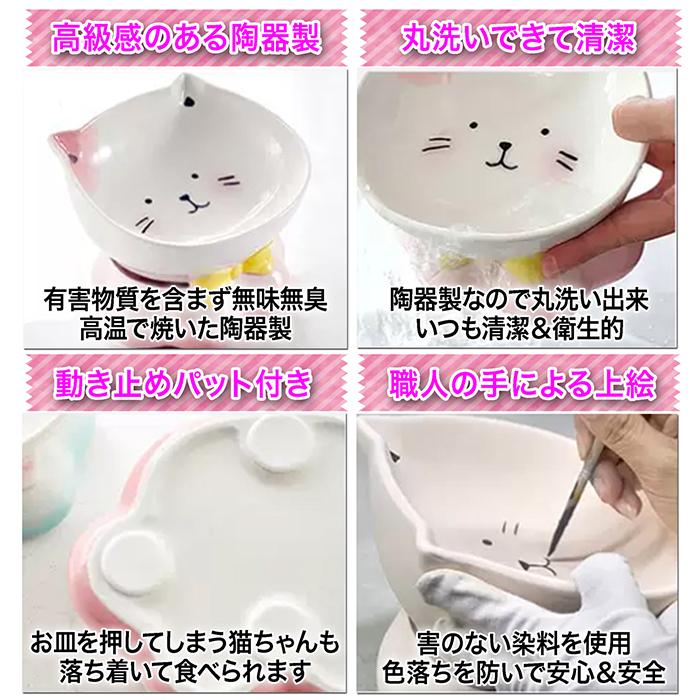 高級感のある陶器製

有害物質を含まず無味無臭
高温で焼いた陶器製

丸洗いできて清潔

陶器製なので丸洗い出来
いつも清潔&衛生的

動き止めパット付き

お皿を押してしまう猫ちゃんも
落ち着いて食べられます

職人の手による上絵

害のない染料を使用
色落ちを防いで安心&安全