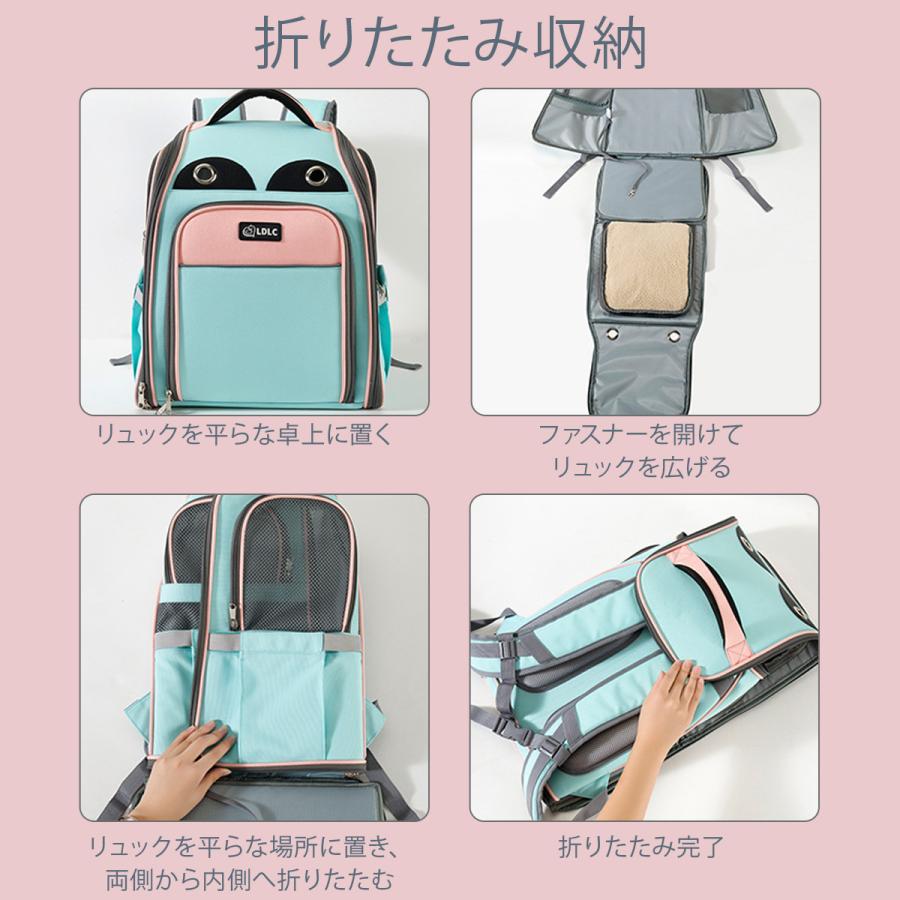 折りたたみ収納

LDLC

リュックを平らな卓上に置く

ファスナーを開けて
リュックを広げる

リュックを平らな場所に置き、
両側から内側へ折りたたむ

折りたたみ完了