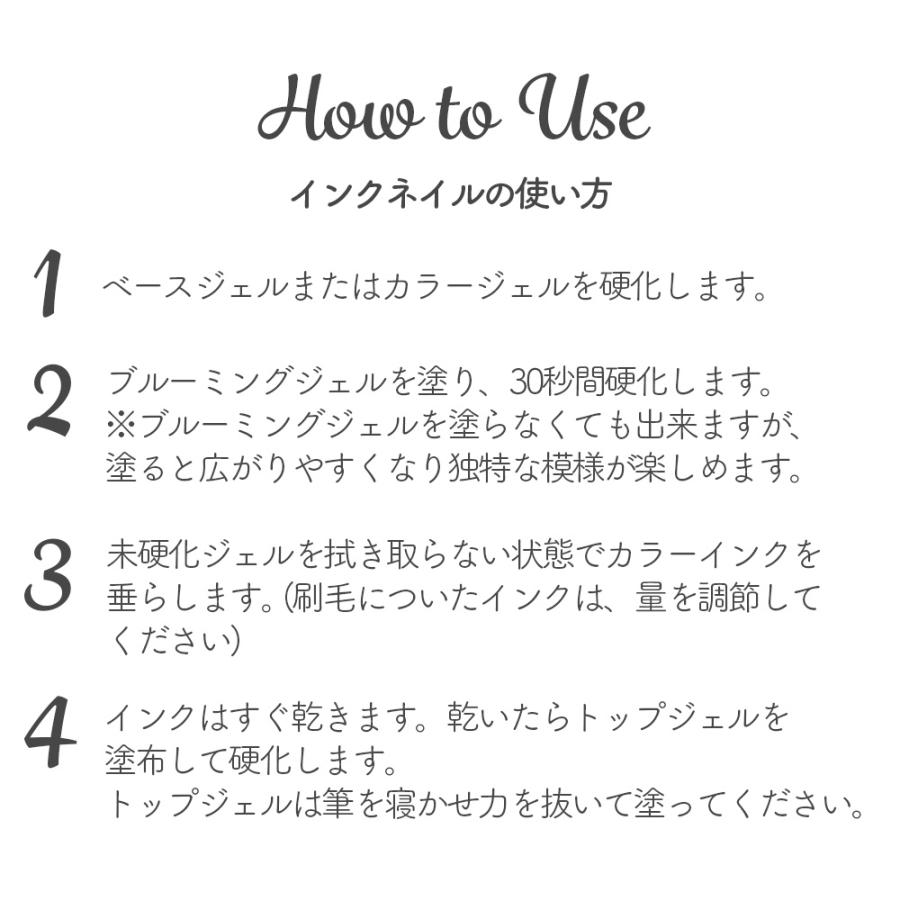 How to Use

インクネイルの使い方

1 ベースジェルまたはカラージェルを硬化します。

2 ブルーミングジェルを塗り、30秒間硬化します。
※ブルーミングジェルを塗らなくても出来ますが、塗ると広がりやすくなり独特な模様が楽しめます。

3 未硬化ジェルを拭き取らない状態でカラーインクを垂らします。(刷毛についたインクは、量を調節してください)

4 インクはすぐ乾きます。乾いたらトップジェルを塗布して硬化します。
トップジェルは筆を寝かせ力を抜いて塗ってください。