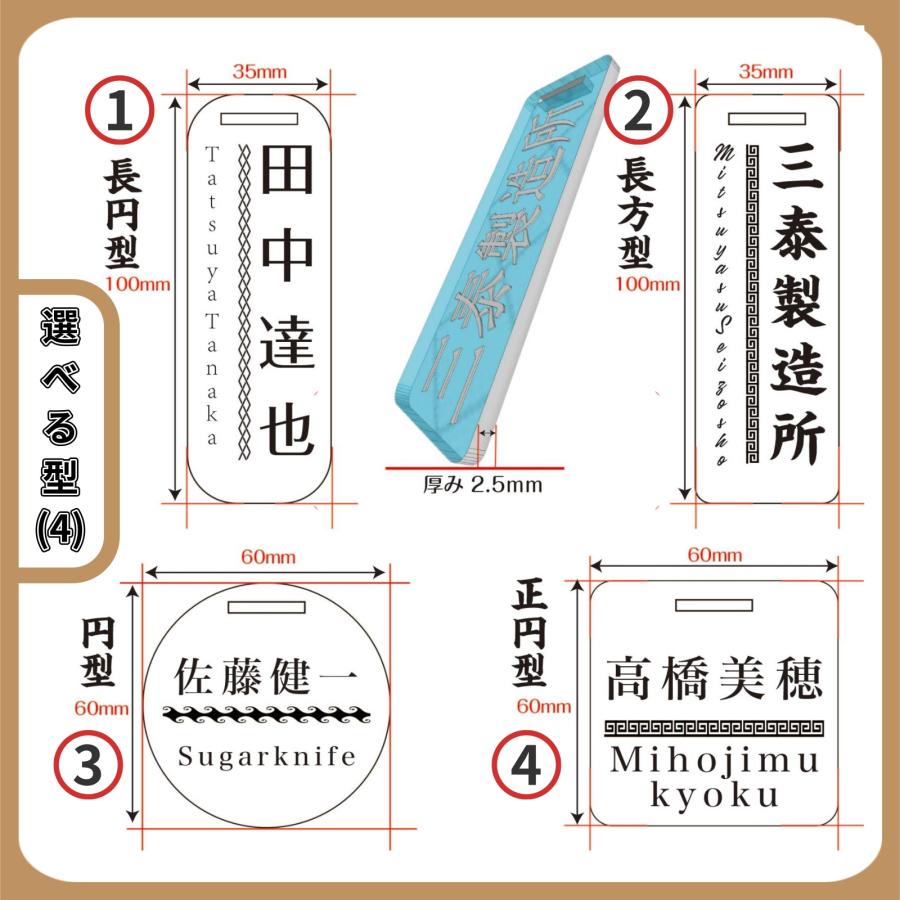 選べる型(4)

① 長円型
35mm
100mm
Tatsuya Tanaka
田中達也

三泰製造所
厚み 2.5mm

② 長方型
35mm
100mm
Mitsuyasu Seizosho
三泰製造所

③ 円型
60mm
60mm
佐藤健一
Sugarknife

④ 正円型
60mm
60mm
高橋美穂
Mihojimu kyoku