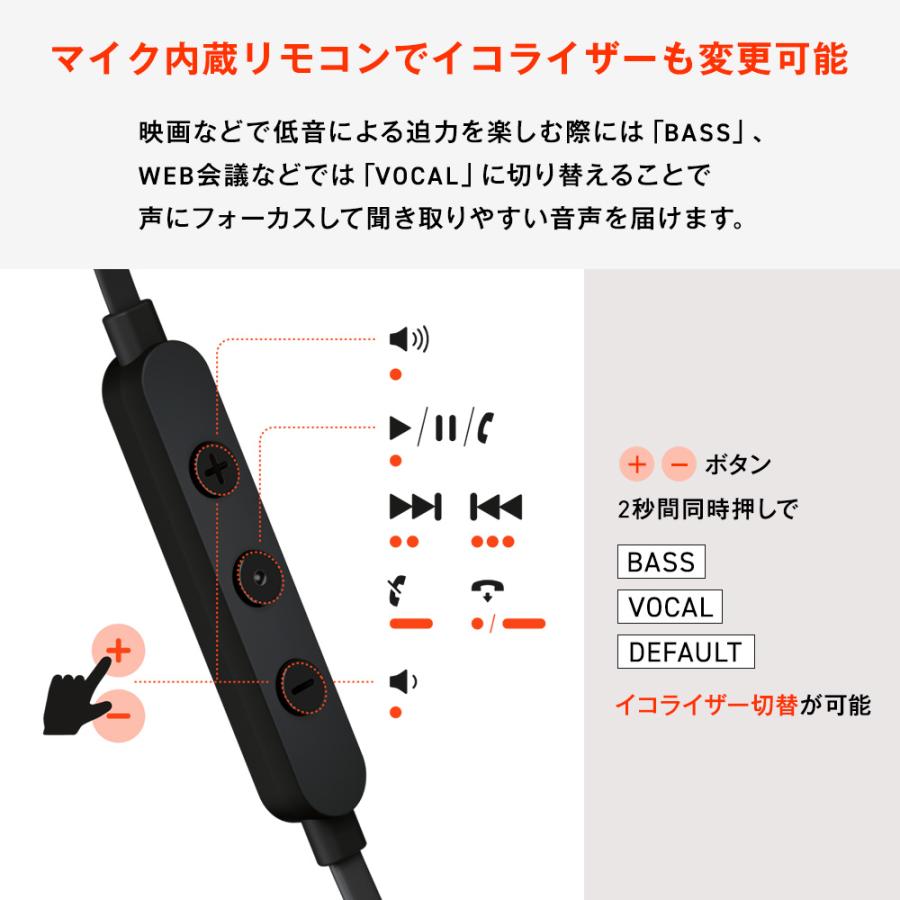 マイク内蔵リモコンでイコライザーも変更可能

映画などで低音による迫力を楽しむ際には「BASS」、WEB会議などでは「VOCAL」に切り替えることで声にフォーカスして聞き取りやすい音声を届けます。

+ − ボタン
2秒間同時押しで

BASS

VOCAL

DEFAULT

イコライザー切替が可能