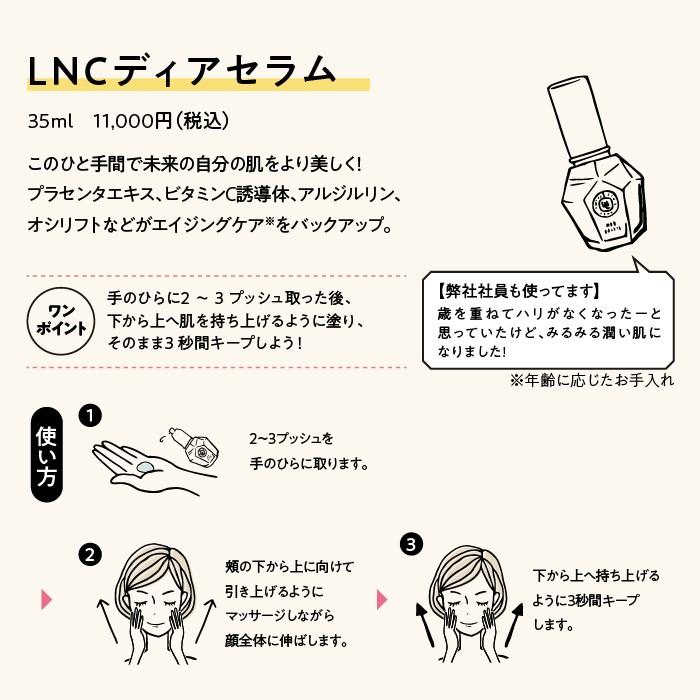 LNCディアセラム

35ml　11,000円（税込）

このひと手間で未来の自分の肌をより美しく！
プラセンタエキス、ビタミンC誘導体、アルジルリン、
オシリフトなどがエイジングケア※をバックアップ。

ワンポイント

手のひらに2 ～ 3 プッシュ取った後、
下から上へ肌を持ち上げるように塗り、
そのまま3 秒間キープしよう！

【弊社社員も使ってます】
歳を重ねてハリがなくなったーと思っていたけど、みるみる潤い肌になりました！

※年齢に応じたお手入れ

使い方

1
2~3プッシュを
手のひらに取ります。

2
頬の下から上に向けて
引き上げるように
マッサージしながら
顔全体に伸ばします。

3
下から上へ持ち上げる
ように3秒間キープ
します。