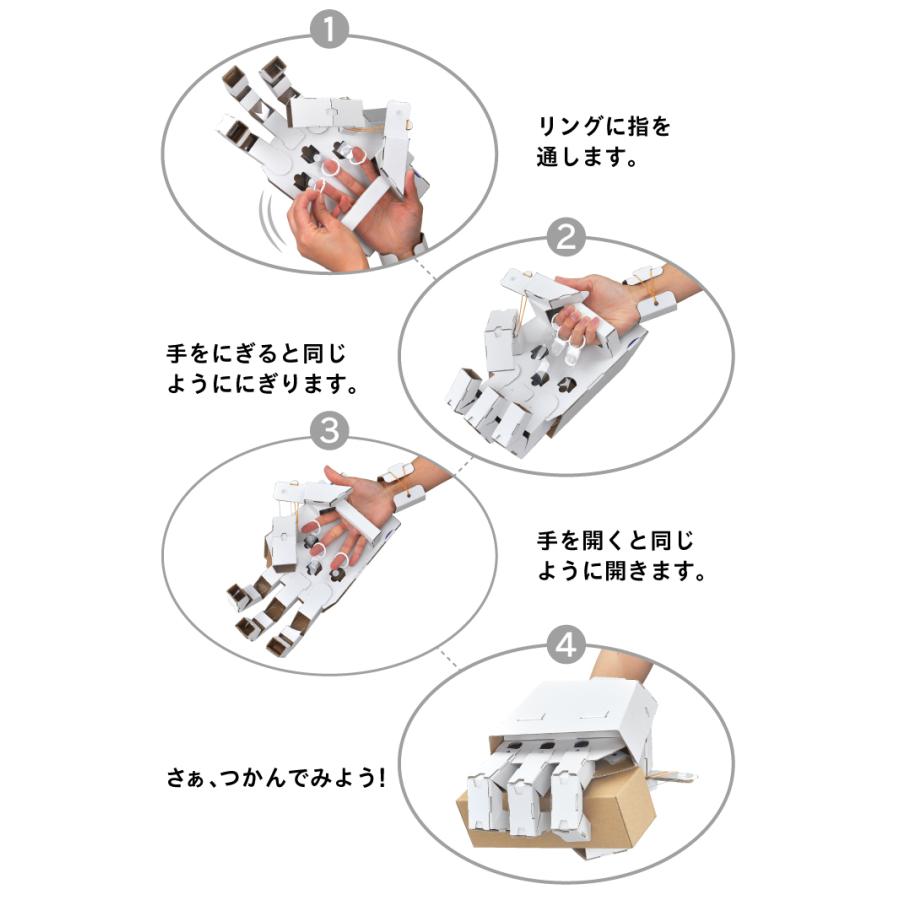 1

リングに指を通します。

2

手をにぎると同じようににぎります。

3

手を開くと同じように開きます。

4

さぁ、つかんでみよう!