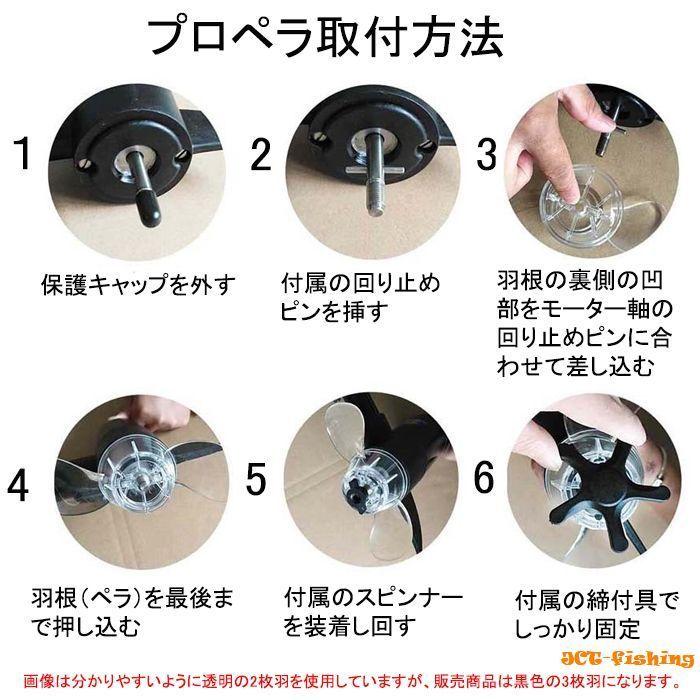 プロペラ取付方法

1

保護キャップを外す

2

付属の回り止めピンを挿す

3

羽根の裏側の凹部をモーター軸の回り止めピンに合わせて差し込む

4

羽根（ペラ）を最後まで押し込む

5

付属のスピンナーを装着し回す

6

付属の締付具でしっかり固定

JCT-fishing

画像は分かりやすいように透明の2枚羽を使用していますが、販売商品は黒色の3枚羽になります。