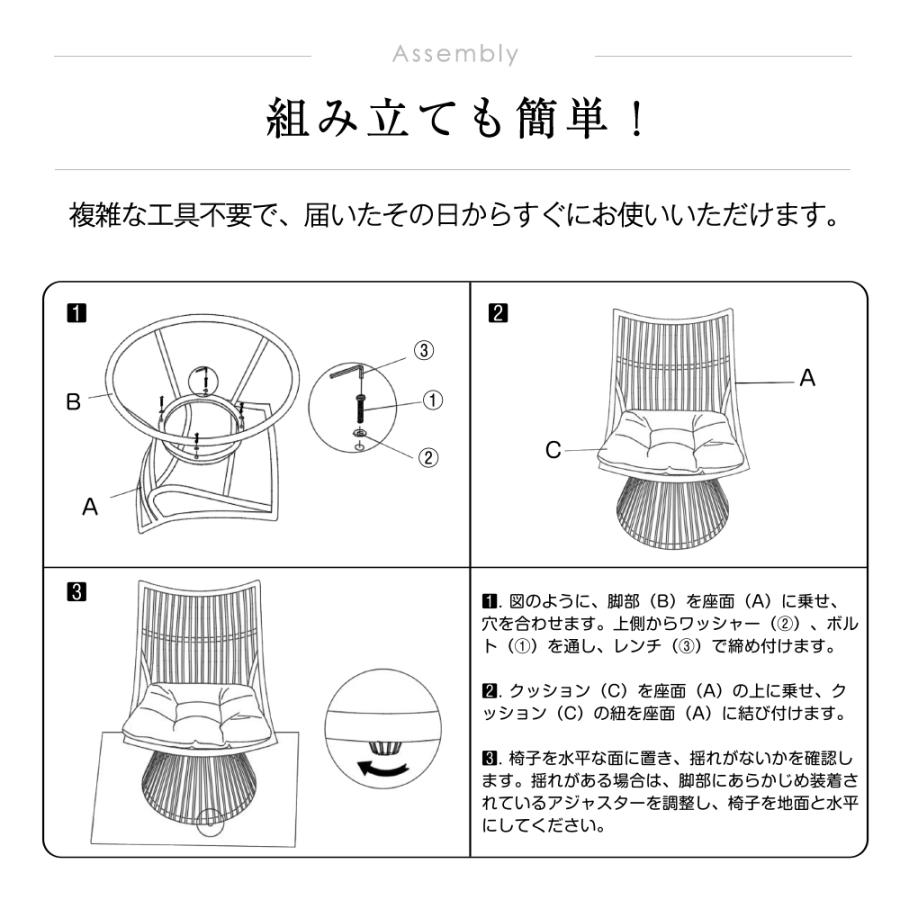 Assembly

組み立ても簡単！

複雑な工具不要で、届いたその日からすぐにお使いいただけます。

1

B

A

③

①

②

2

A

C

3

1. 図のように、脚部（B）を座面（A）に乗せ、穴を合わせます。上側からワッシャー（②）、ボルト（①）を通し、レンチ（③）で締め付けます。

2. クッション（C）を座面（A）の上に乗せ、クッション（C）の紐を座面（A）に結び付けます。

3. 椅子を水平な面に置き、揺れがないかを確認します。揺れがある場合は、脚部にあらかじめ装着されているアジャスターを調整し、椅子を地面と水平にしてください。