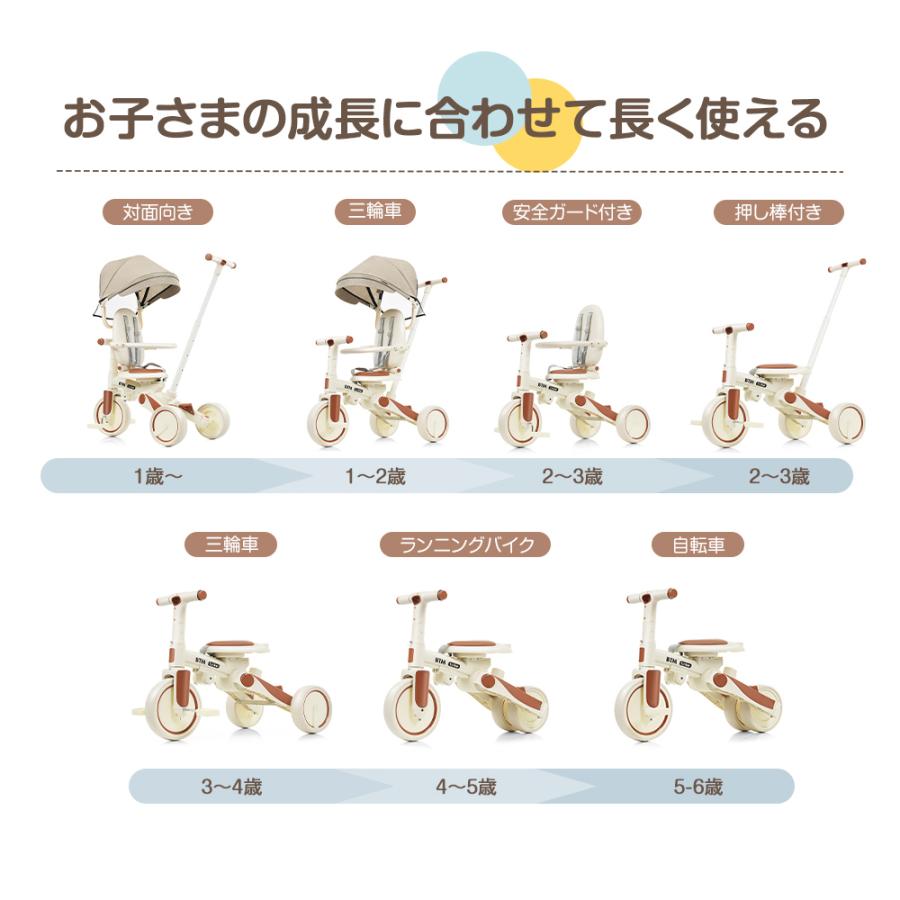 お子さまの成長に合わせて長く使える

対面向き
三輪車
安全ガード付き
押し棒付き

1歳～
1～2歳
2～3歳
2～3歳

三輪車
ランニングバイク
自転車

3～4歳
4～5歳
5-6歳