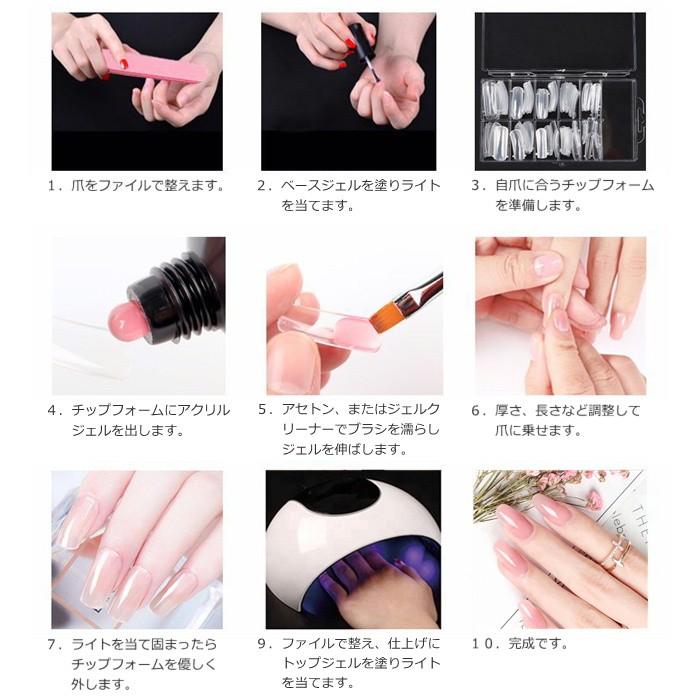 １．爪をファイルで整えます。

２．ベースジェルを塗りライトを当てます。

３．自爪に合うチップフォームを準備します。

４．チップフォームにアクリルジェルを出します。

５．アセトン、またはジェルクリーナーでブラシを濡らしジェルを伸ばします。

６．厚さ、長さなど調整して爪に乗せます。

７．ライトを当て固まったらチップフォームを優しく外します。

９．ファイルで整え、仕上げにトップジェルを塗りライトを当てます。

１０．完成です。