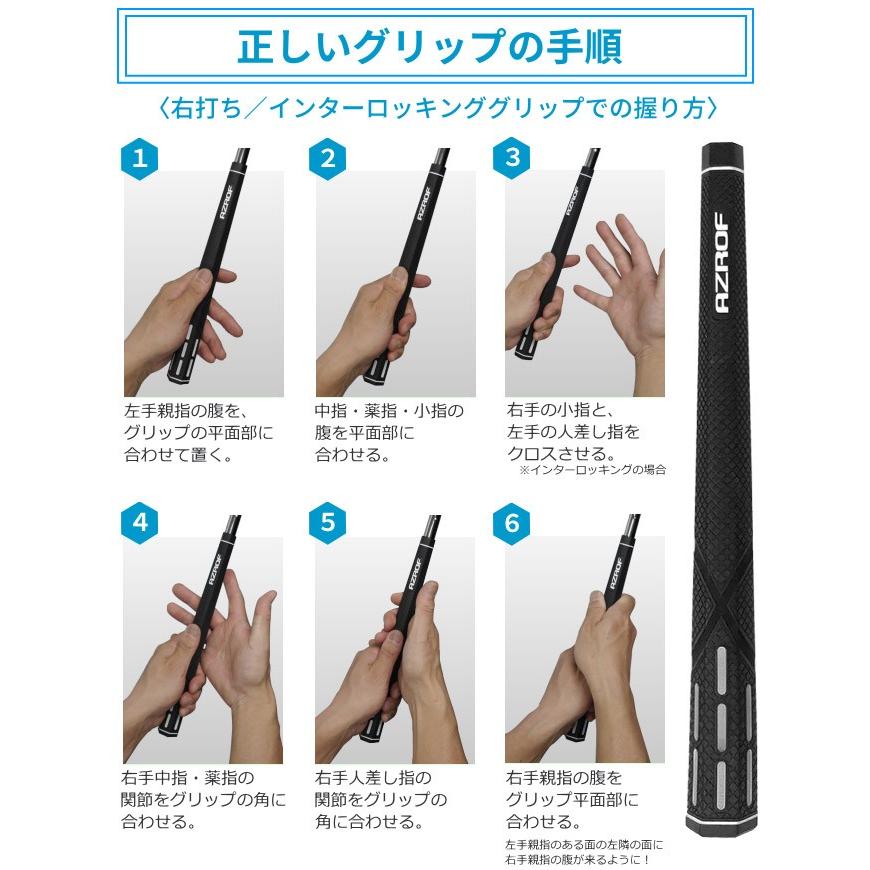 正しいグリップの手順

〈右打ち／インターロッキンググリップでの握り方〉

1

AZROF

左手親指の腹を、グリップの平面部に合わせて置く。

2

AZROF

中指・薬指・小指の腹を平面部に合わせる。

3

AZROF

右手の小指と、左手の人差し指をクロスさせる。
※インターロッキングの場合

4

AZROF

右手中指・薬指の関節をグリップの角に合わせる。

5

AZROF

右手人差し指の関節をグリップの角に合わせる。

6

AZROF

右手親指の腹をグリップ平面部に合わせる。
左手親指のある面の左隣の面に右手親指の腹が来るように！

AZROF