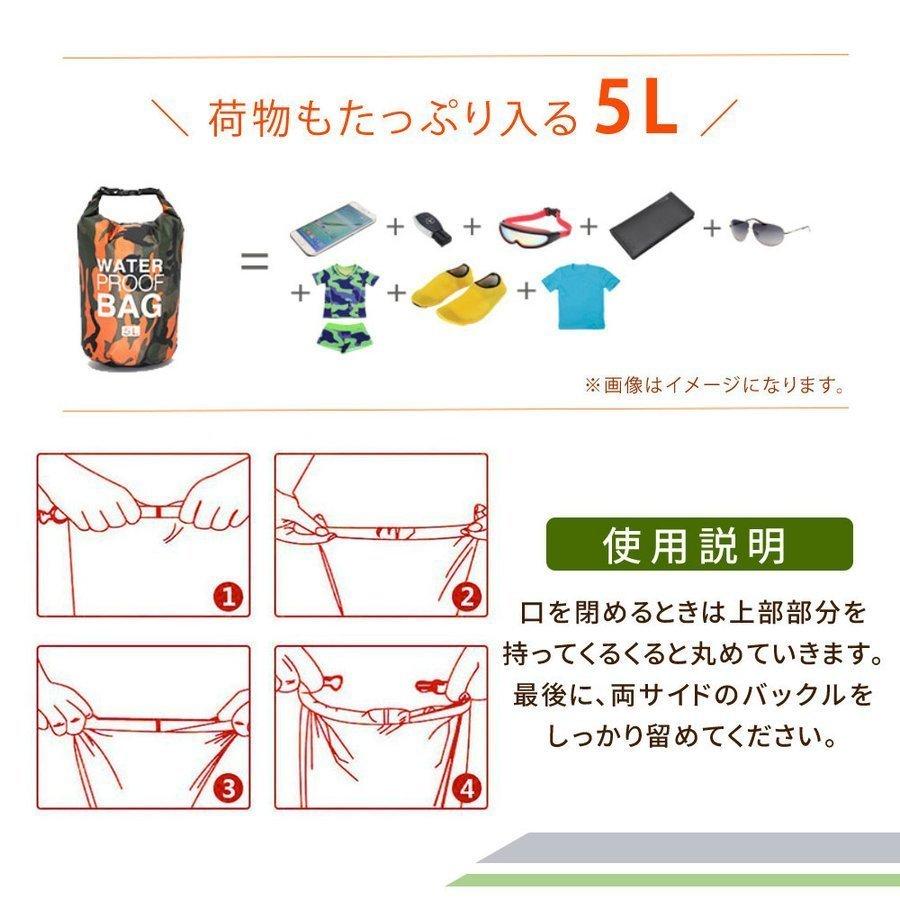 ＼ 荷物もたっぷり入る 5L ／

WATER PROOF BAG 5L

= + + + + + + +

※画像はイメージになります。

1

2

3

4

使用説明

口を閉めるときは上部部分を持ってくるくると丸めていきます。最後に、両サイドのバックルをしっかり留めてください。