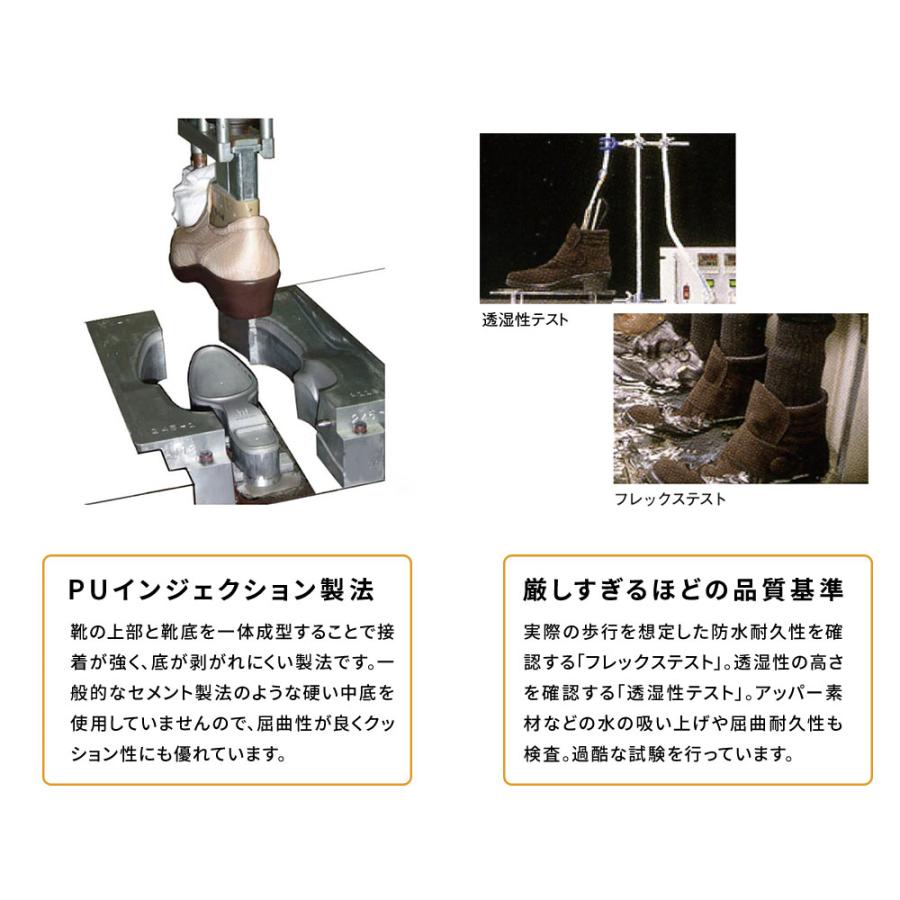 透湿性テスト

フレックステスト

PUインジェクション製法

靴の上部と靴底を一体成型することで接着が強く、底が剥がれにくい製法です。一般的なセメント製法のような硬い中底を使用していませんので、屈曲性が良くクッション性にも優れています。

厳しすぎるほどの品質基準

実際の歩行を想定した防水耐久性を確認する「フレックステスト」。透湿性の高さを確認する「透湿性テスト」。アッパー素材などの水の吸い上げや屈曲耐久性も検査。過酷な試験を行っています。