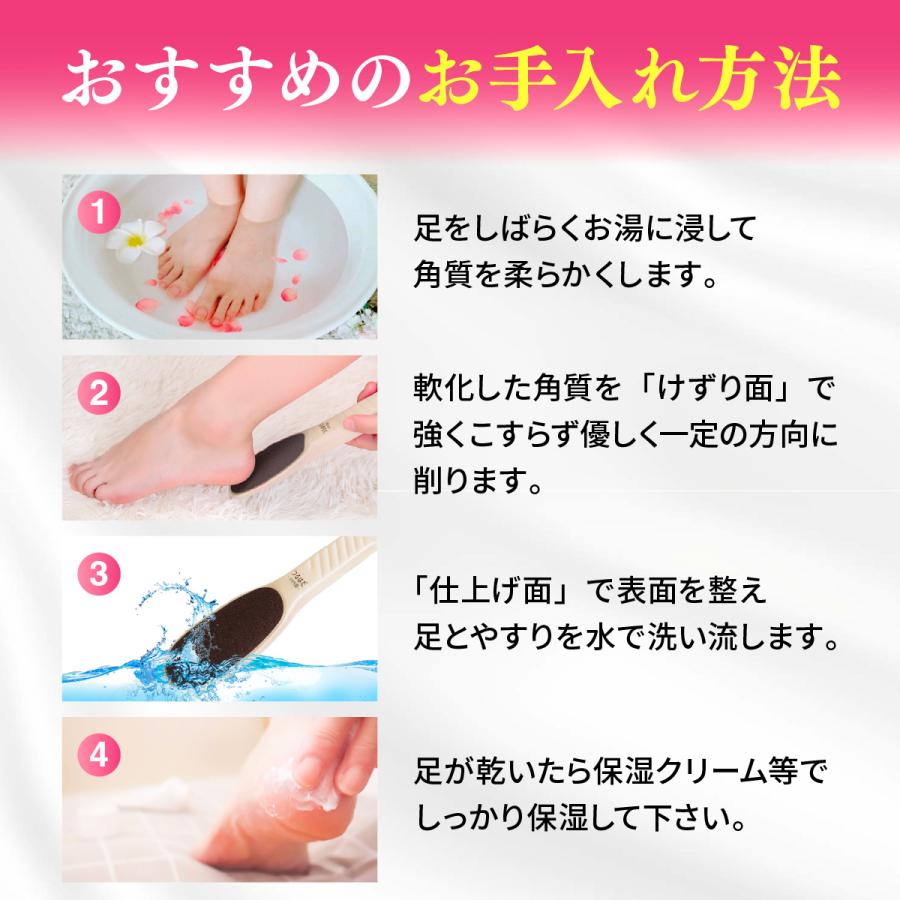 おすすめのお手入れ方法

1

足をしばらくお湯に浸して角質を柔らかくします。

2

軟化した角質を「けずり面」で強くこすらず優しく一定の方向に削ります。

3

「仕上げ面」で表面を整え足とやすりを水で洗い流します。

4

足が乾いたら保湿クリーム等でしっかり保湿して下さい。