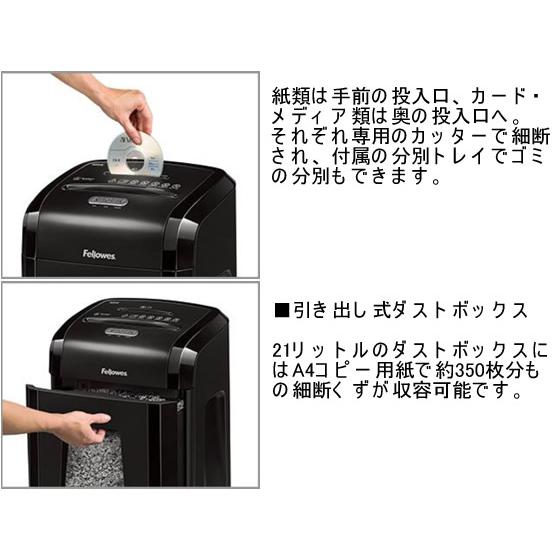 Fellowes

紙類は手前の投入口、カード・メディア類は奥の投入口へ。それぞれ専用のカッターで細断され、付属の分別トレイでゴミの分別もできます。

Fellowes

■引き出し式ダストボックス

21リットルのダストボックスにはA4コピー用紙で約350枚分もの細断くずが収容可能です。