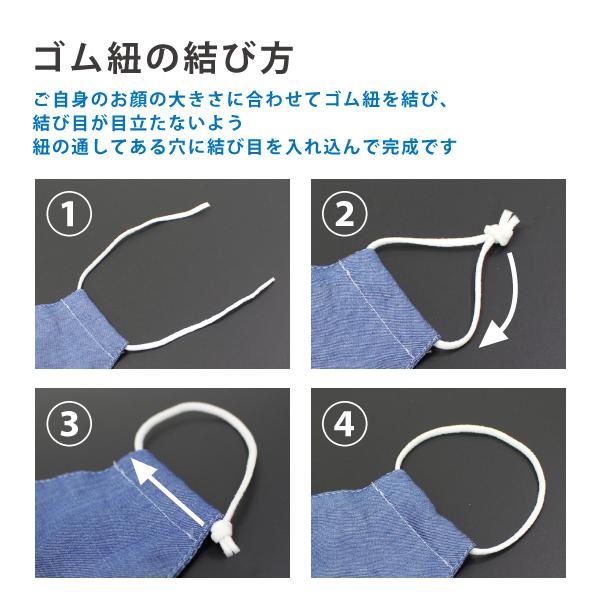 ゴム紐の結び方

ご自身のお顔の大きさに合わせてゴム紐を結び、
結び目が目立たないよう
紐の通してある穴に結び目を入れ込んで完成です

①

②

③

④