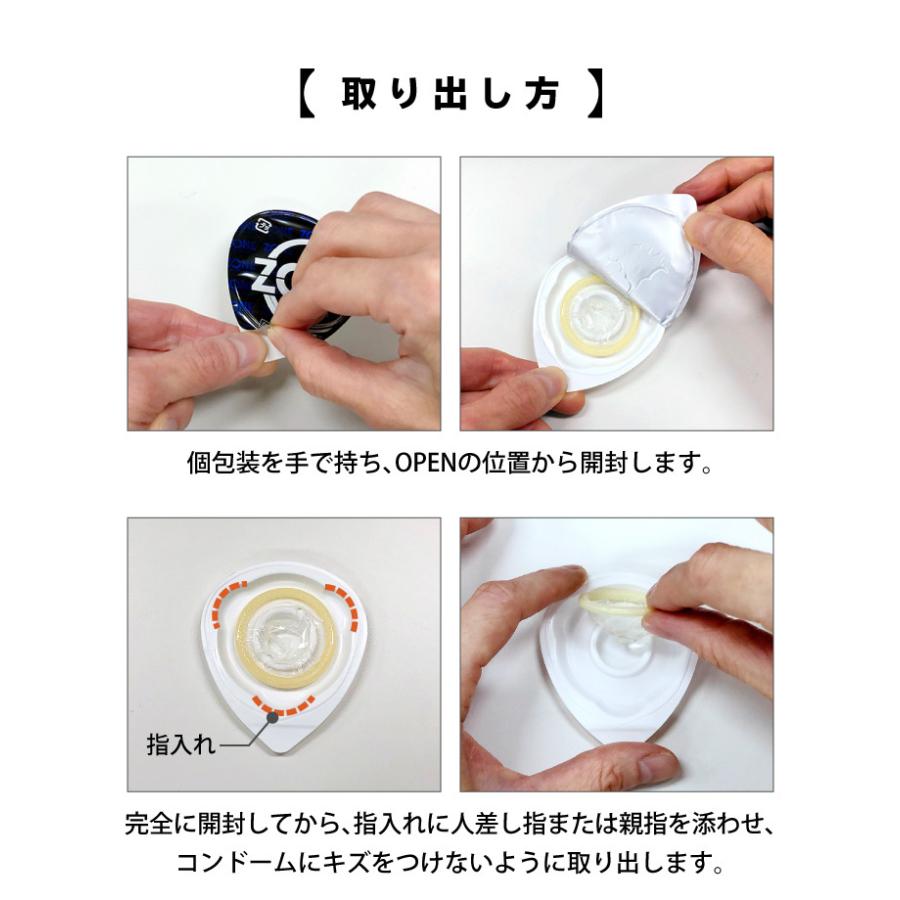 【 取り出し方 】

ZO

個包装を手で持ち、OPENの位置から開封します。

指入れ

完全に開封してから、指入れに人差し指または親指を添わせ、コンドームにキズをつけないように取り出します。