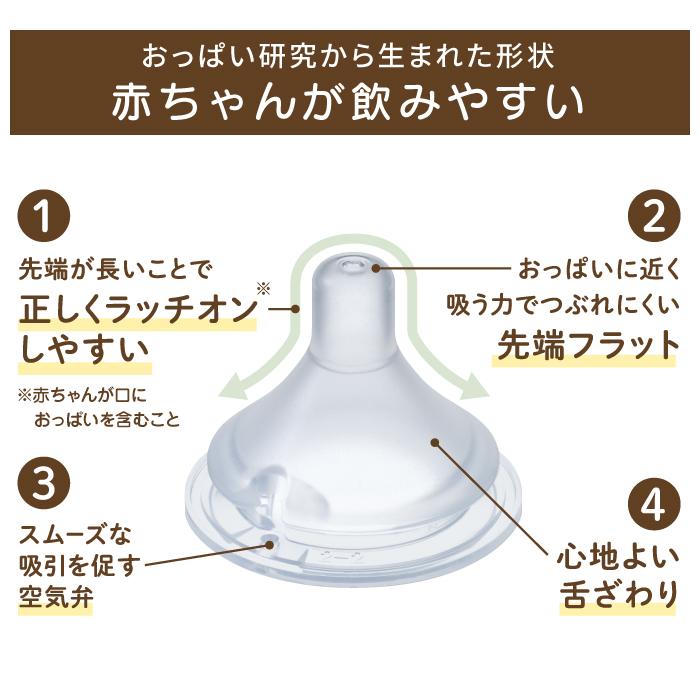 おっぱい研究から生まれた形状
赤ちゃんが飲みやすい

1
先端が長いことで
正しくラッチオン※
しやすい
※赤ちゃんが口に
おっぱいを含むこと

2
おっぱいに近く
吸う力でつぶれにくい
先端フラット

3
スムーズな
吸引を促す
空気弁

4
心地よい
舌ざわり