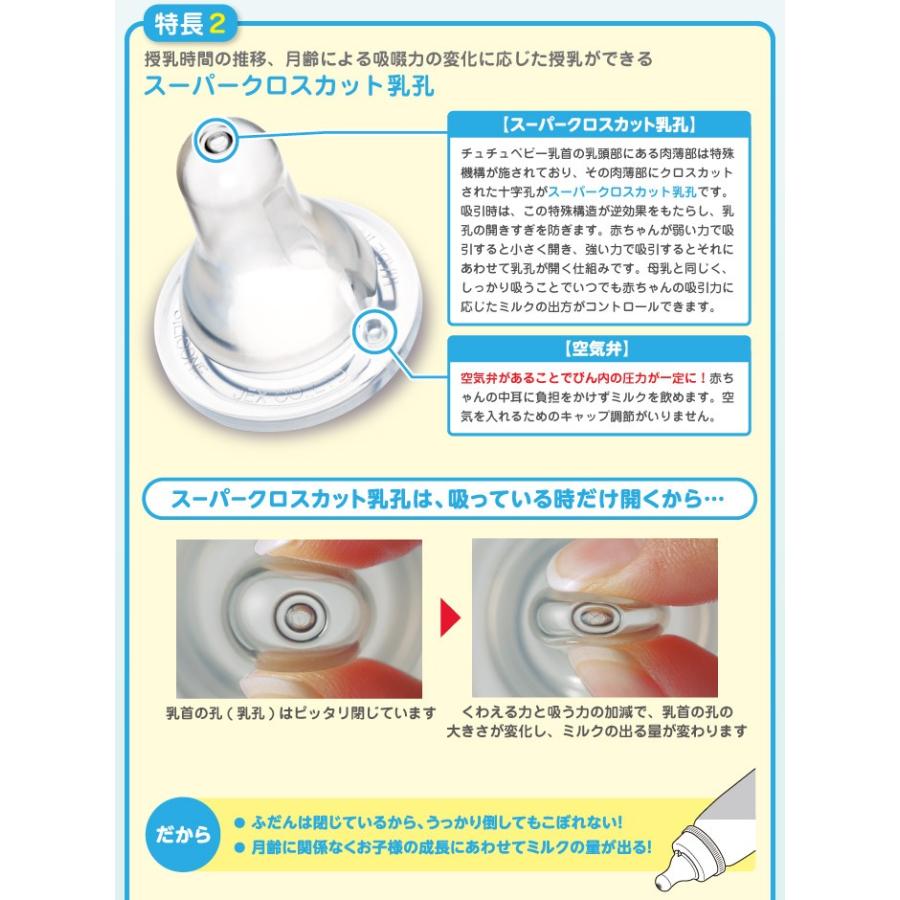 特長2

授乳時間の推移、月齢による吸啜力の変化に応じた授乳ができる

スーパークロスカット乳孔

【スーパークロスカット乳孔】

チュチュベビー乳首の乳頭部にある肉薄部は特殊機構が施されており、その肉薄部にクロスカットされた十字孔がスーパークロスカット乳孔です。吸引時は、この特殊構造が逆効果をもたらし、乳孔の開きすぎを防ぎます。赤ちゃんが弱い力で吸引すると小さく開き、強い力で吸引するとそれにあわせて乳孔が開く仕組みです。母乳と同じく、しっかり吸うことでいつでも赤ちゃんの吸引力に応じたミルクの出方がコントロールできます。

【空気弁】

空気弁があることでびん内の圧力が一定に！赤ちゃんの中耳に負担をかけずミルクを飲めます。空気を入れるためのキャップ調節がいりません。

スーパークロスカット乳孔は、吸っている時だけ開くから…

乳首の孔（乳孔）はピッタリ閉じています

くわえる力と吸う力の加減で、乳首の孔の大きさが変化し、ミルクの出る量が変わります

だから

● ふだんは閉じているから、うっかり倒してもこぼれない！

● 月齢に関係なくお子様の成長にあわせてミルクの量が出る！