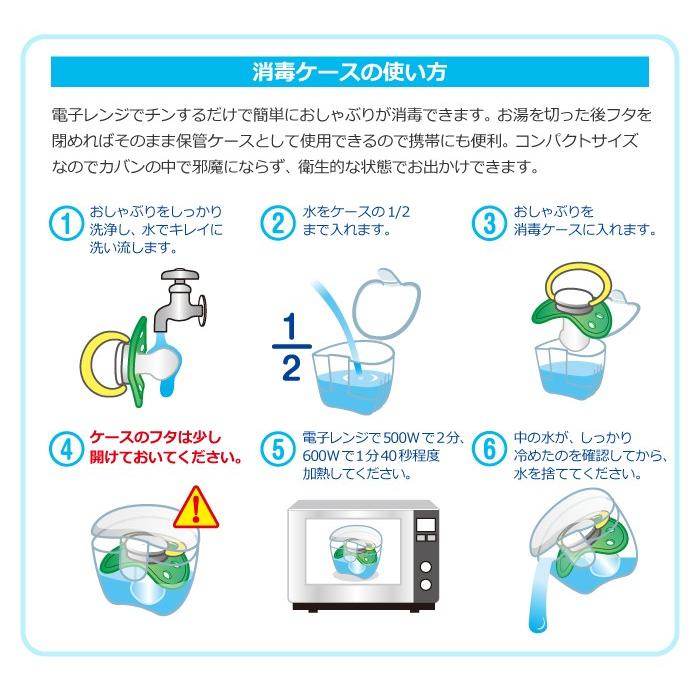 消毒ケースの使い方

電子レンジでチンするだけで簡単におしゃぶりが消毒できます。お湯を切った後フタを閉めればそのまま保管ケースとして使用できるので携帯にも便利。コンパクトサイズなのでカバンの中で邪魔にならず、衛生的な状態でお出かけできます。

1 おしゃぶりをしっかり洗浄し、水でキレイに洗い流します。

2 水をケースの 1/2 まで入れます。

$\frac{1}{2}$

3 おしゃぶりを消毒ケースに入れます。

4 ケースのフタは少し開けておいてください。

!

5 電子レンジで 500W で 2 分、600W で 1 分 40 秒程度加熱してください。

6 中の水が、しっかり冷めたのを確認してから、水を捨ててください。