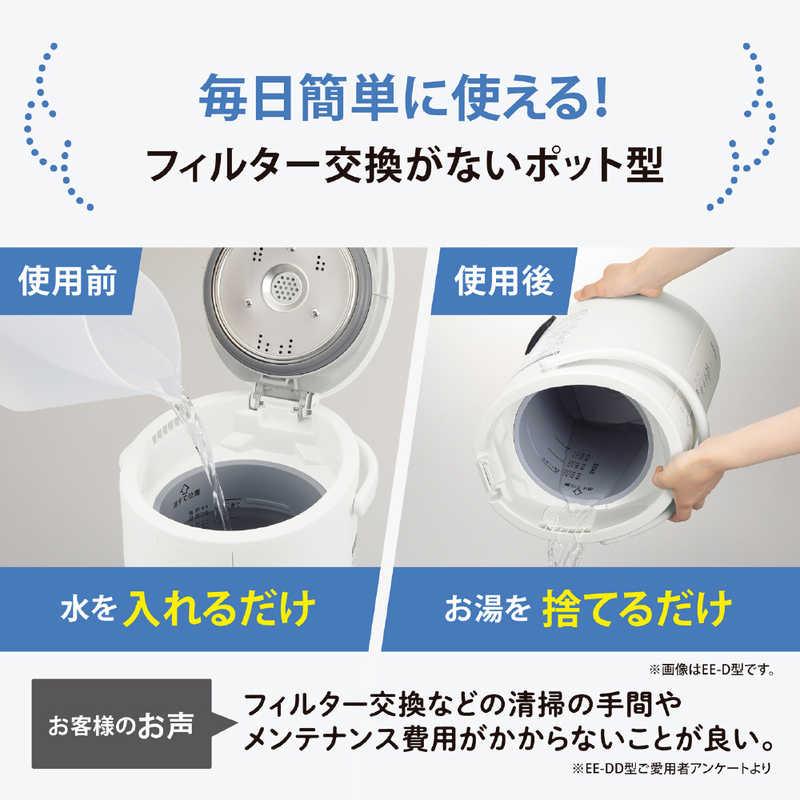 毎日簡単に使える!
フィルター交換がないポット型

使用前

使用後

水を入れるだけ

お湯を捨てるだけ

※画像はEE-D型です。

お客様のお声

フィルター交換などの清掃の手間やメンテナンス費用がかからないことが良い。

※EE-DD型ご愛用者アンケートより