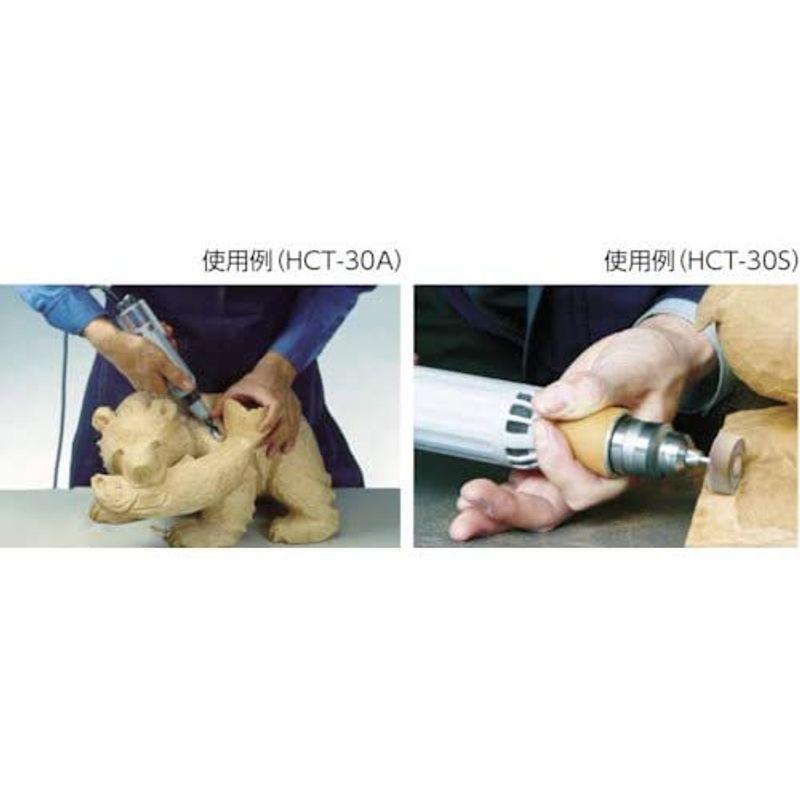 使用例（HCT-30A）

使用例（HCT-30S）