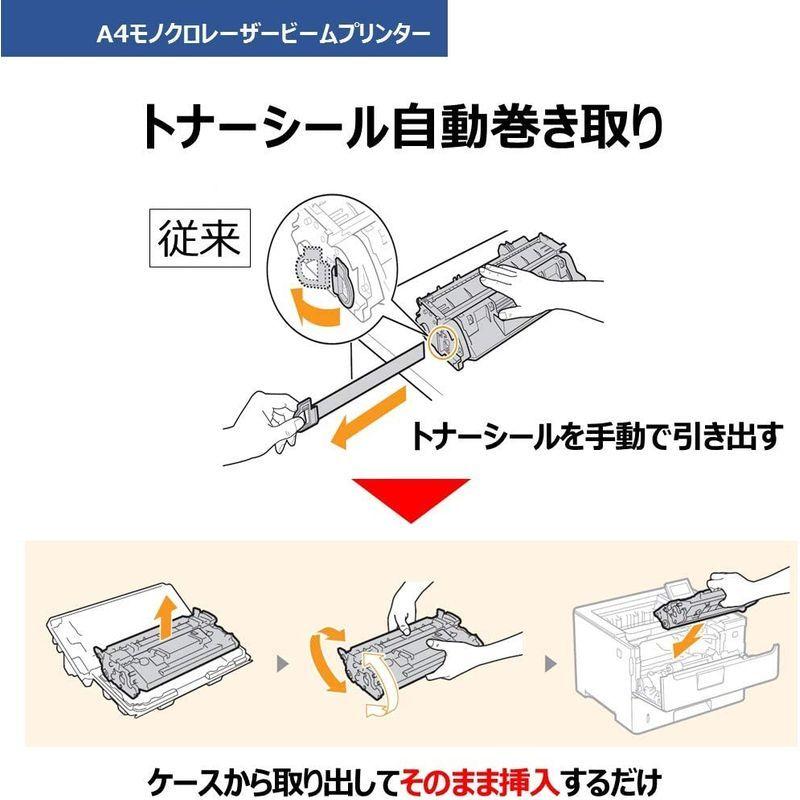 A4モノクロレーザービームプリンター

トナーシール自動巻き取り

従来

トナーシールを手動で引き出す

ケースから取り出してそのまま挿入するだけ