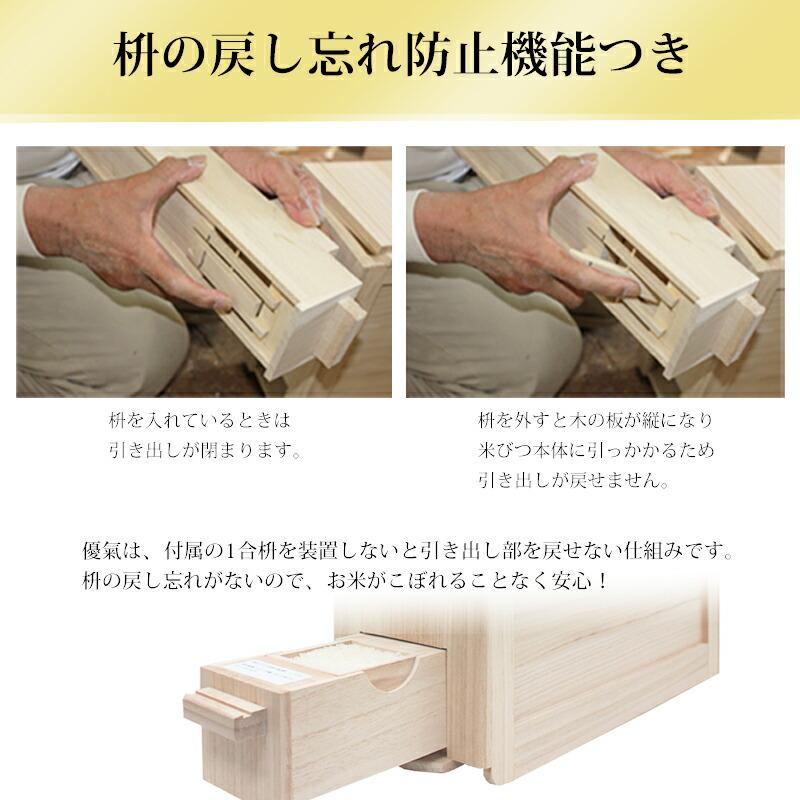 枡の戻し忘れ防止機能つき

枡を入れているときは
引き出しが閉まります。

枡を外すと木の板が縦になり
米びつ本体に引っかかるため
引き出しが戻せません。

優氣は、付属の1合枡を装置しないと引き出し部を戻せない仕組みです。
枡の戻し忘れがないので、お米がこぼれることなく安心！