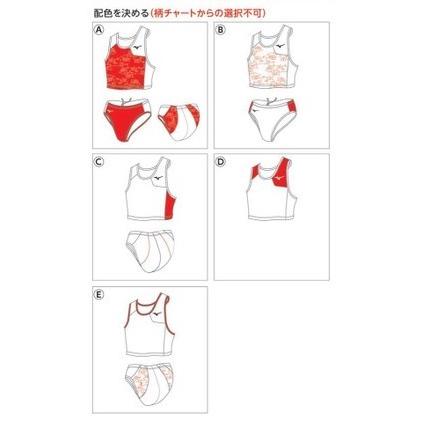 配色を決める（柄チャートからの選択不可）

Ⓐ

Ⓑ

Ⓒ

Ⓓ

Ⓔ