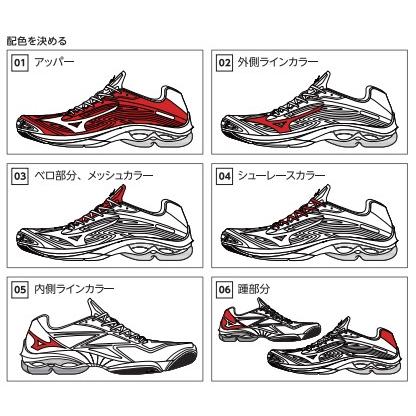 配色を決める

01 アッパー

02 外側ラインカラー

03 ベロ部分、メッシュカラー

04 シューレースカラー

05 内側ラインカラー

06 踵部分