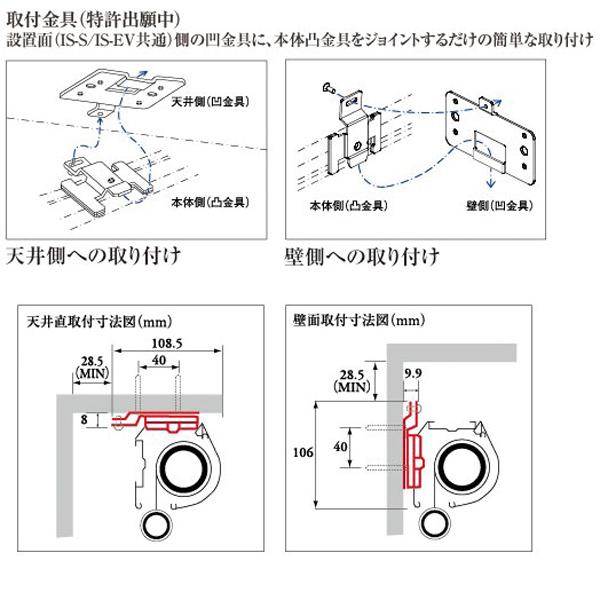 取付金具（特許出願中）
設置面（IS-S/IS-EV共通）側の凹金具に、本体凸金具をジョイントするだけの簡単な取り付け

天井側（凹金具）

本体側（凸金具）

天井側への取り付け

本体側（凸金具）

壁側（凹金具）

壁側への取り付け

天井直取付寸法図（mm）

108.5

28.5
（MIN）

40

8

壁面取付寸法図（mm）

28.5
（MIN）

9.9

106

40