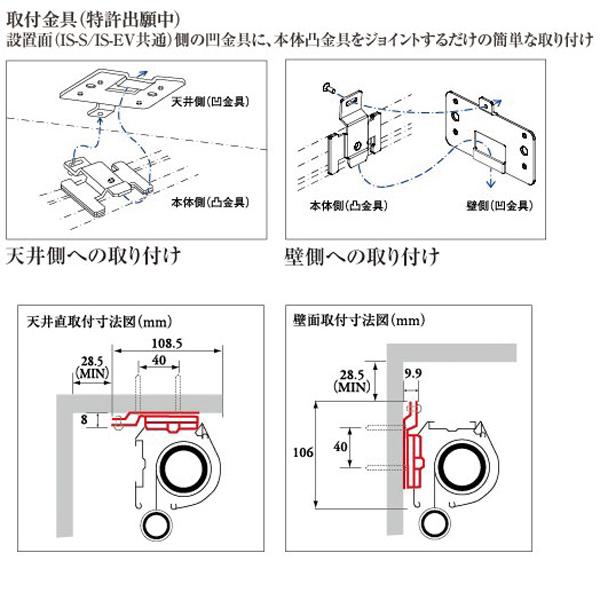 取付金具(特許出願中)
設置面(IS-S/IS-EV共通)側の凹金具に、本体凸金具をジョイントするだけの簡単な取り付け

天井側(凹金具)
本体側(凸金具)

天井側への取り付け

本体側(凸金具)
壁側(凹金具)

壁側への取り付け

天井直取付寸法図(mm)
108.5
28.5 (MIN)
40
8

壁面取付寸法図(mm)
28.5 (MIN)
9.9
106
40