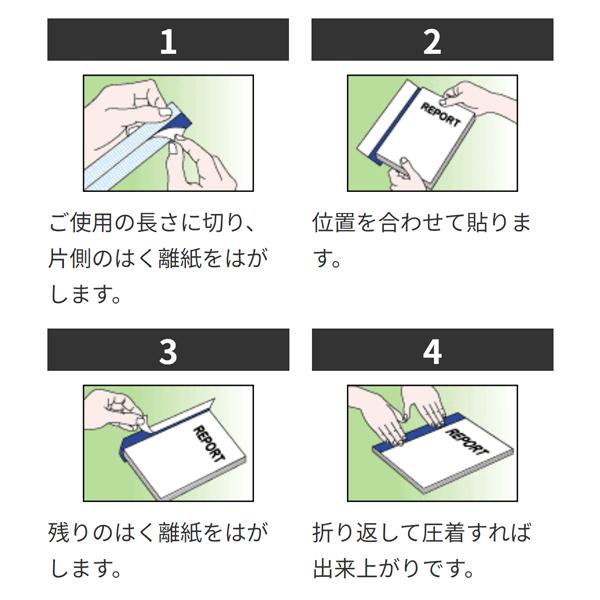 1

ご使用の長さに切り、片側のはく離紙をはがします。

2

REPORT

位置を合わせて貼ります。

3

REPORT

残りのはく離紙をはがします。

4

REPORT

折り返して圧着すれば出来上がりです。