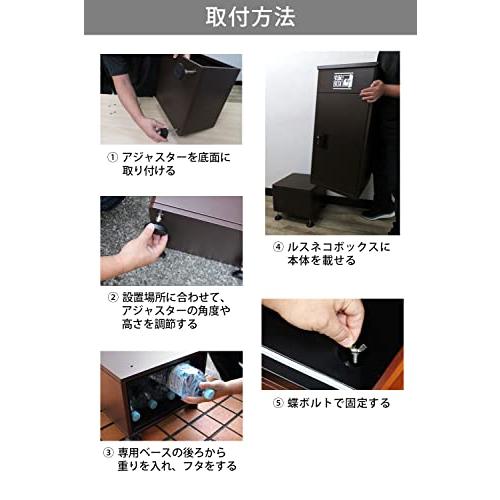 取付方法

① アジャスターを底面に取り付ける

② 設置場所に合わせて、アジャスターの角度や高さを調節する

③ 専用ベースの後ろから重りを入れ、フタをする

④ ルスネコボックスに本体を載せる

⑤ 蝶ボルトで固定する