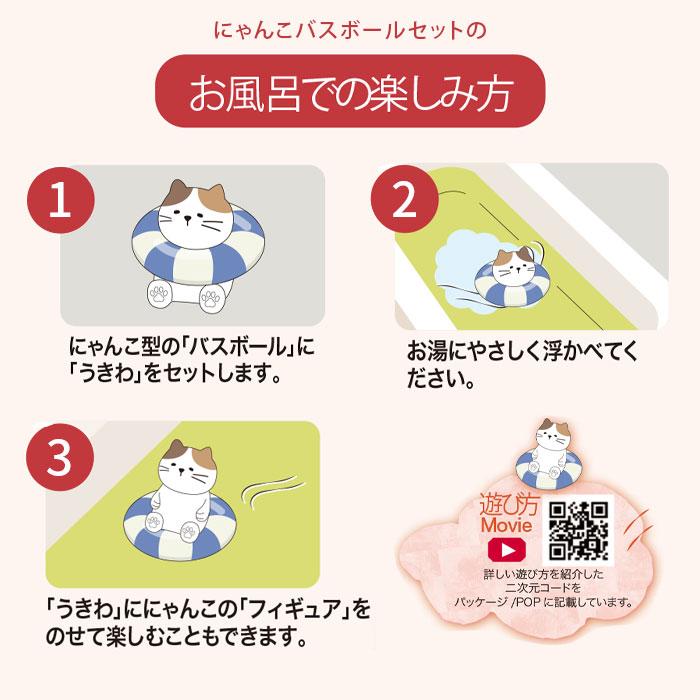 にゃんこバスボールセットの

お風呂での楽しみ方

1

にゃんこ型の「バスボール」に「うきわ」をセットします。

2

お湯にやさしく浮かべてください。

3

「うきわ」ににゃんこの「フィギュア」をのせて楽しむこともできます。

遊び方 Movie

詳しい遊び方を紹介した二次元コードをパッケージ /POP に記載しています。