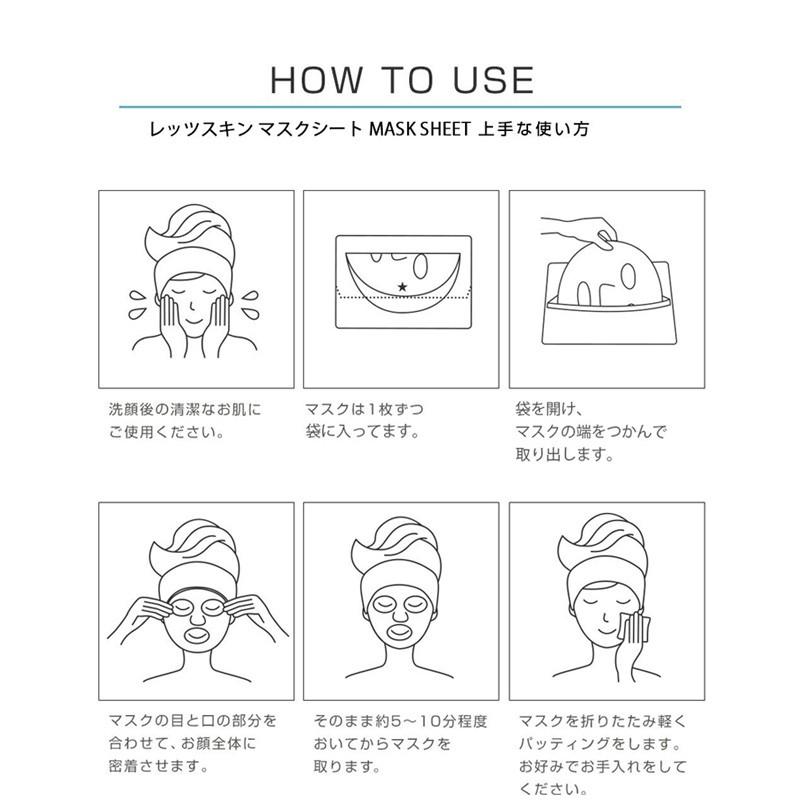 HOW TO USE

レッツスキン マスクシート MASK SHEET 上手な使い方

洗顔後の清潔なお肌にご使用ください。

マスクは1枚ずつ袋に入ってます。

袋を開け、マスクの端をつかんで取り出します。

マスクの目と口の部分を合わせて、お顔全体に密着させます。

そのまま約5～10分程度おいてからマスクを取ります。

マスクを折りたたみ軽くパッティングをします。お好みでお手入れをしてください。