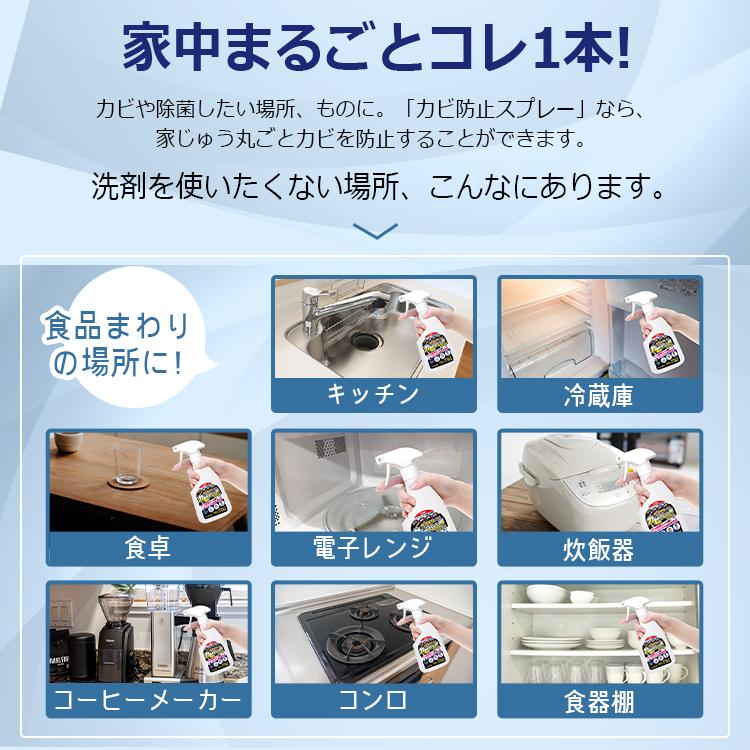 家中まるごとコレ1本!

カビや除菌したい場所、ものに。「カビ防止スプレー」なら、家じゅう丸ごとカビを防止することができます。

洗剤を使いたくない場所、こんなにあります。

食品まわりの場所に!

キッチン

冷蔵庫

食卓

電子レンジ

炊飯器

コーヒーメーカー

コンロ

食器棚