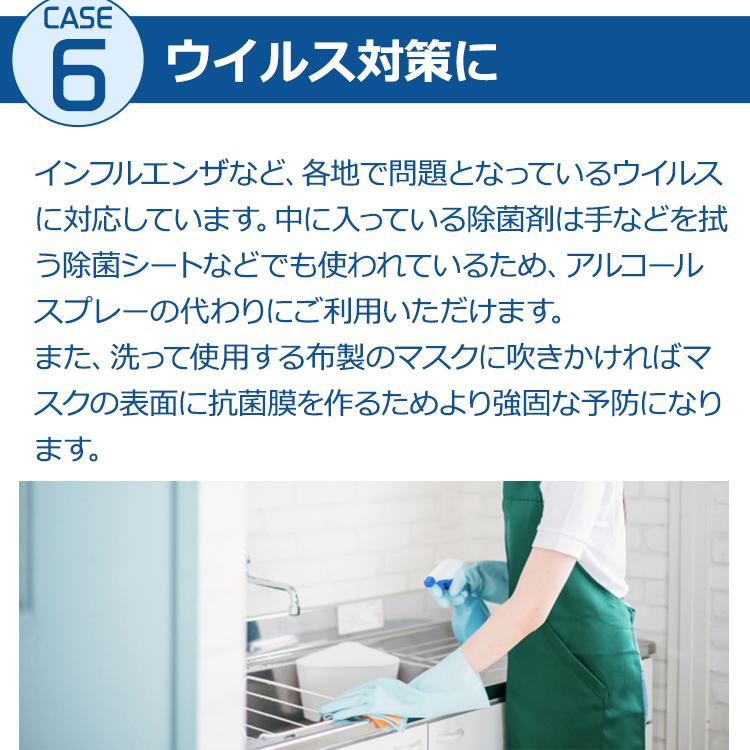 CASE 6 ウイルス対策に

インフルエンザなど、各地で問題となっているウイルスに対応しています。中に入っている除菌剤は手などを拭う除菌シートなどでも使われているため、アルコールスプレーの代わりにご利用いただけます。
また、洗って使用する布製のマスクに吹きかければマスクの表面に抗菌膜を作るためより強固な予防になります。