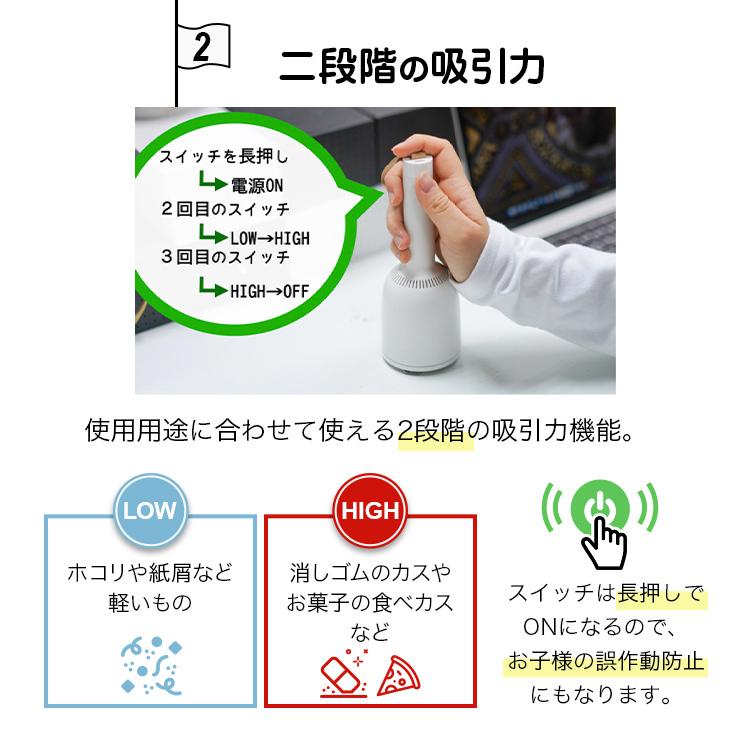 2

二段階の吸引力

スイッチを長押し
電源ON
２回目のスイッチ
LOW→HIGH
３回目のスイッチ
HIGH→OFF

使用用途に合わせて使える2段階の吸引力機能。

LOW
ホコリや紙屑など軽いもの

HIGH
消しゴムのカスやお菓子の食べカスなど

スイッチは長押しでONになるので、お子様の誤作動防止にもなります。