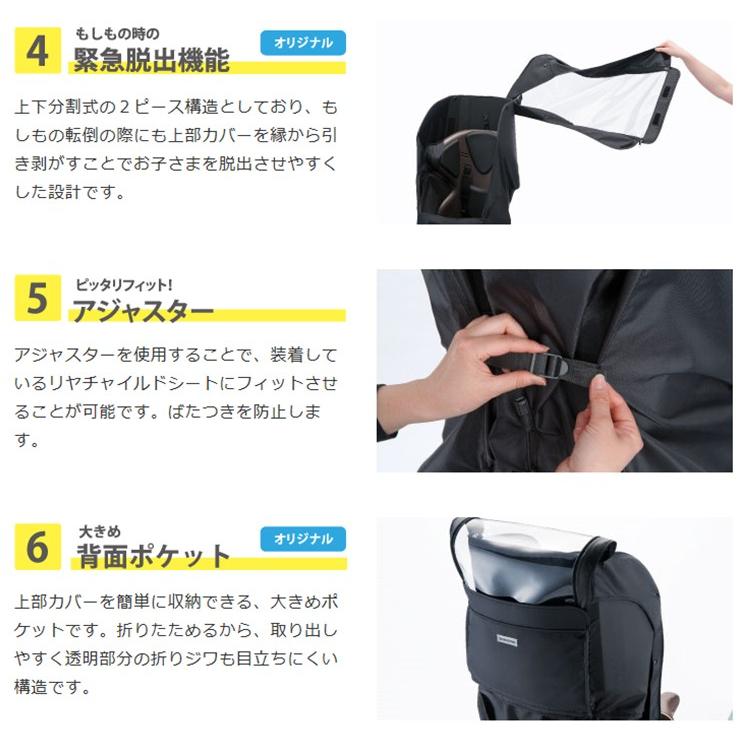 4 もしもの時の
緊急脱出機能
オリジナル

上下分割式の２ピース構造としており、もしもの転倒の際にも上部カバーを縁から引き剥がすことでお子さまを脱出させやすくした設計です。

5 ピッタリフィット!
アジャスター

アジャスターを使用することで、装着しているリヤチャイルドシートにフィットさせることが可能です。ばたつきを防止します。

6 大きめ
背面ポケット
オリジナル

上部カバーを簡単に収納できる、大きめポケットです。折りたためるから、取り出しやすく透明部分の折りジワも目立ちにくい構造です。