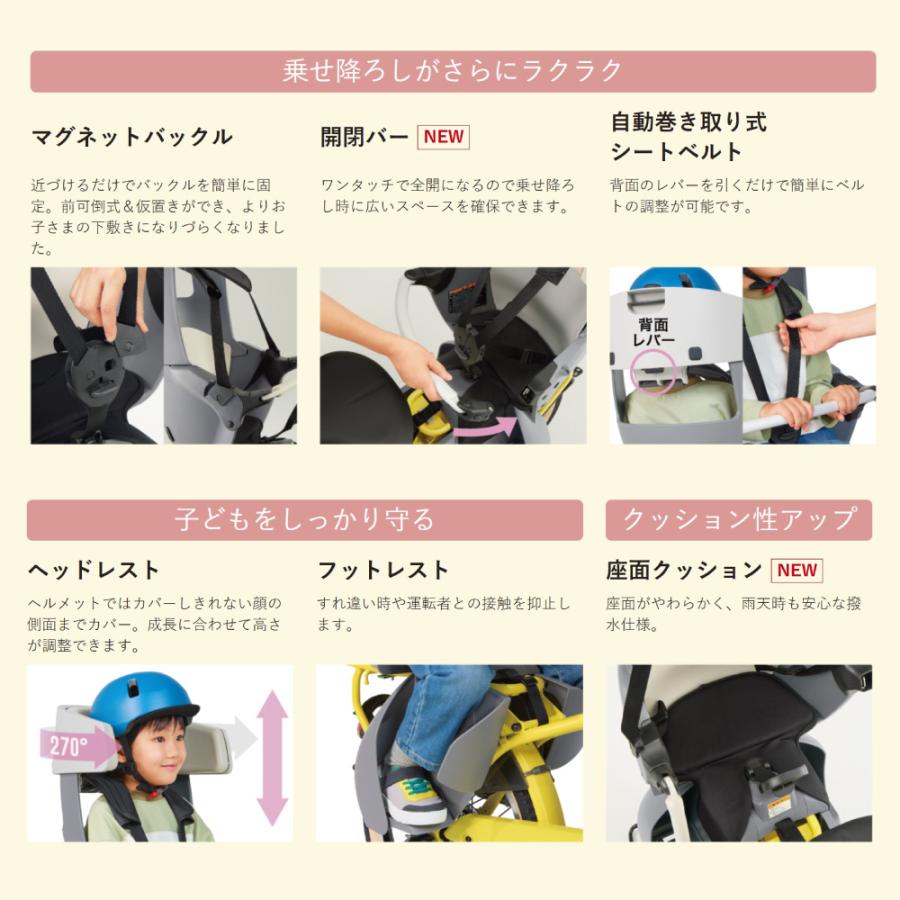 乗せ降ろしがさらにラクラク

マグネットバックル

近づけるだけでバックルを簡単に固定。前可倒式＆仮置きができ、よりお子さまの下敷きになりづらくなりました。

開閉バー NEW

ワンタッチで全開になるので乗せ降ろし時に広いスペースを確保できます。

自動巻き取り式シートベルト

背面のレバーを引くだけで簡単にベルトの調整が可能です。

背面レバー

子どもをしっかり守る

ヘッドレスト

ヘルメットではカバーしきれない顔の側面までカバー。成長に合わせて高さが調整できます。

270°

フットレスト

すれ違い時や運転者との接触を抑止します。

クッション性アップ

座面クッション NEW

座面がやわらかく、雨天時も安心な撥水仕様。