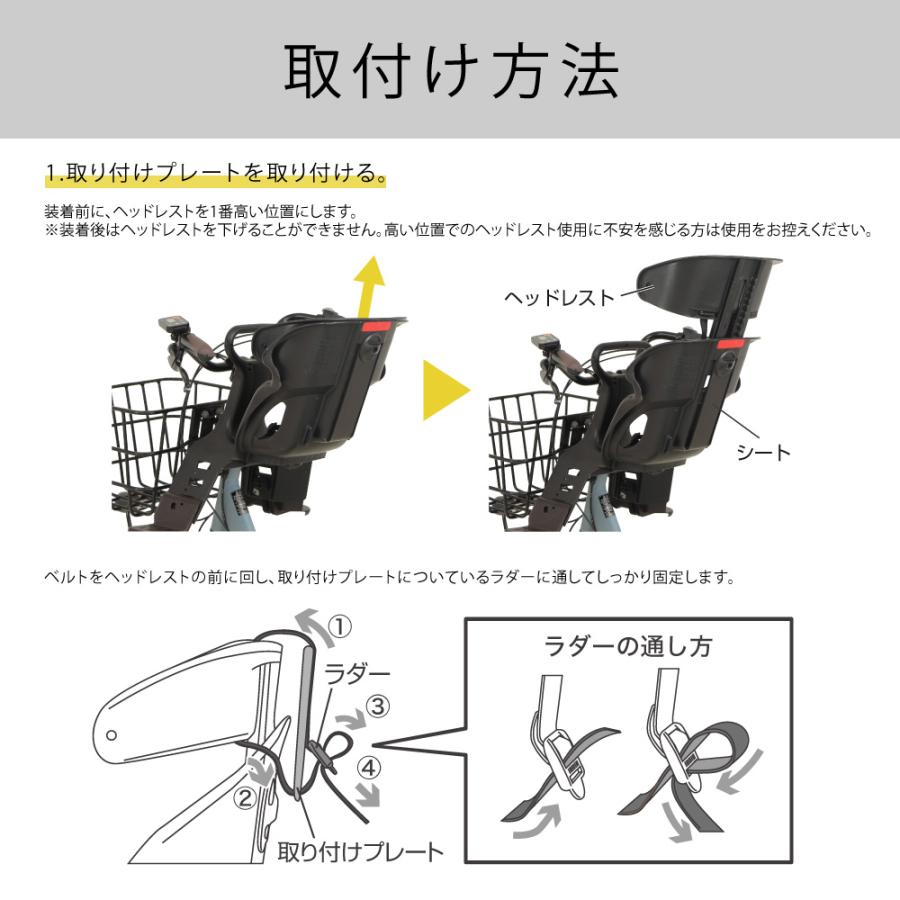 取付け方法

1.取り付けプレートを取り付ける。

装着前に、ヘッドレストを1番高い位置にします。
※装着後はヘッドレストを下げることができません。高い位置でのヘッドレスト使用に不安を感じる方は使用をお控えください。

ヘッドレスト

シート

ベルトをヘッドレストの前に回し、取り付けプレートについているラダーに通してしっかり固定します。

①

ラダー

③

④

②

取り付けプレート

ラダーの通し方