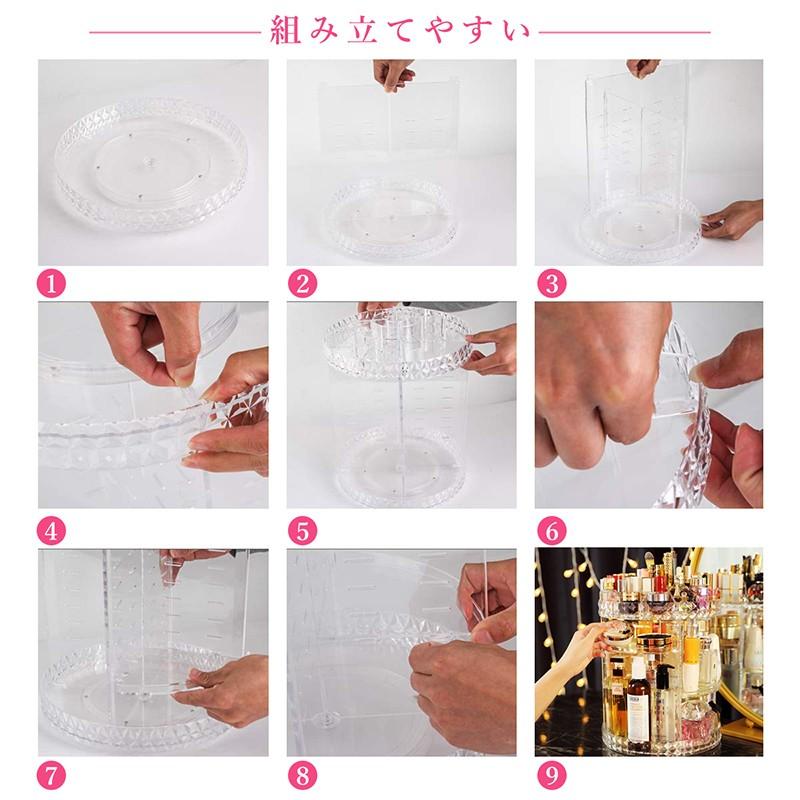 組み立てやすい

1

2

3

4

5

6

7

8

9