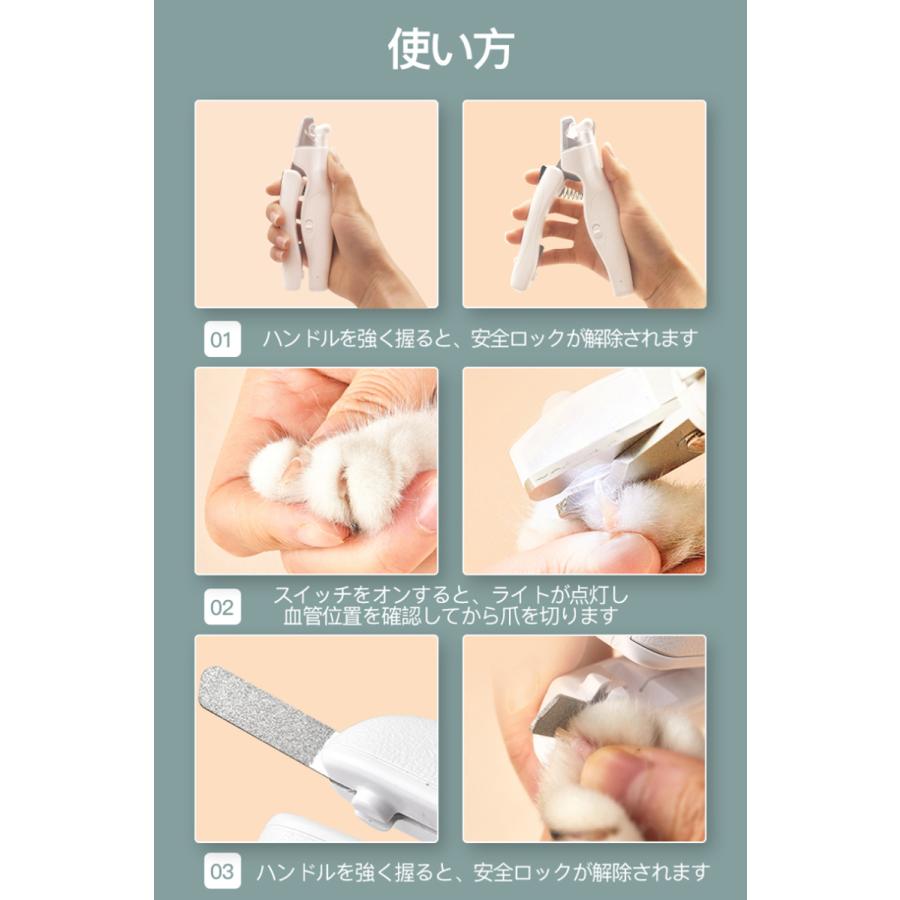 使い方

01 ハンドルを強く握ると、安全ロックが解除されます

02 スイッチをオンすると、ライトが点灯し
血管位置を確認してから爪を切ります

03 ハンドルを強く握ると、安全ロックが解除されます