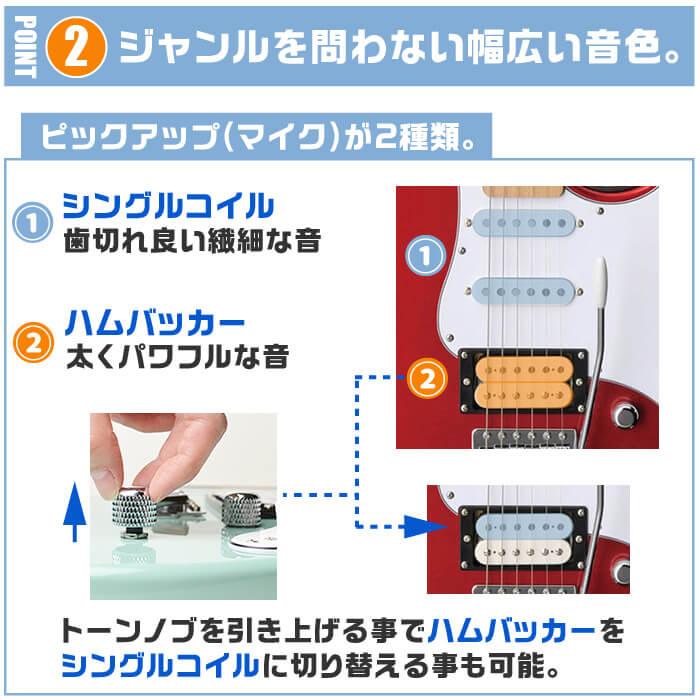 POINT 2 ジャンルを問わない幅広い音色。

ピックアップ(マイク)が2種類。

1 シングルコイル
歯切れ良い繊細な音

2 ハムバッカー
太くパワフルな音

1

2

トーンノブを引き上げる事でハムバッカーをシングルコイルに切り替える事も可能。