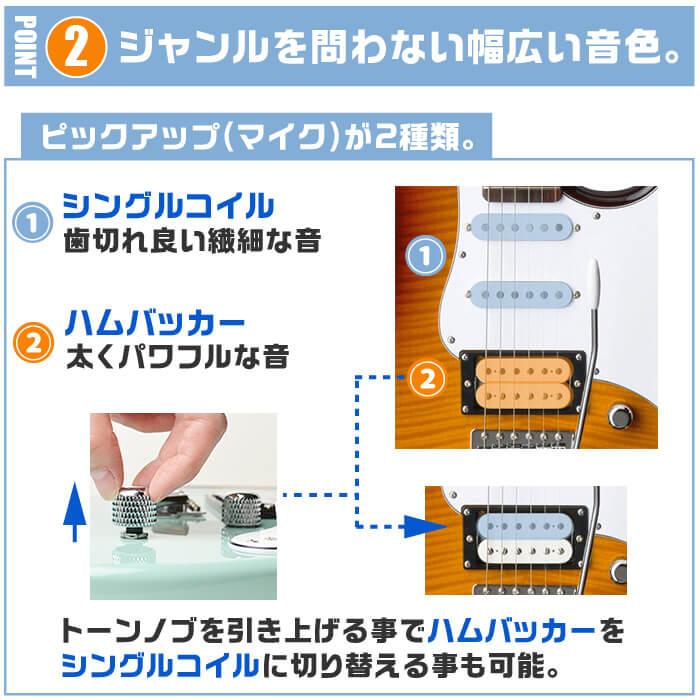 POINT 2 ジャンルを問わない幅広い音色。

ピックアップ(マイク)が2種類。

1 シングルコイル
歯切れ良い繊細な音

2 ハムバッカー
太くパワフルな音

1

2

トーンノブを引き上げる事でハムバッカーをシングルコイルに切り替える事も可能。